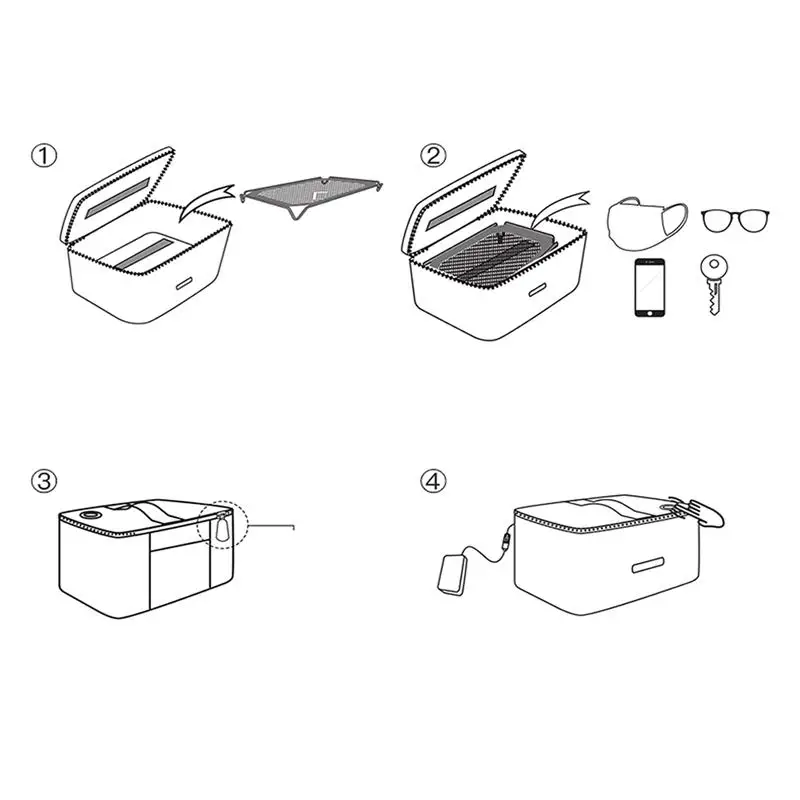 ①

②

③

④