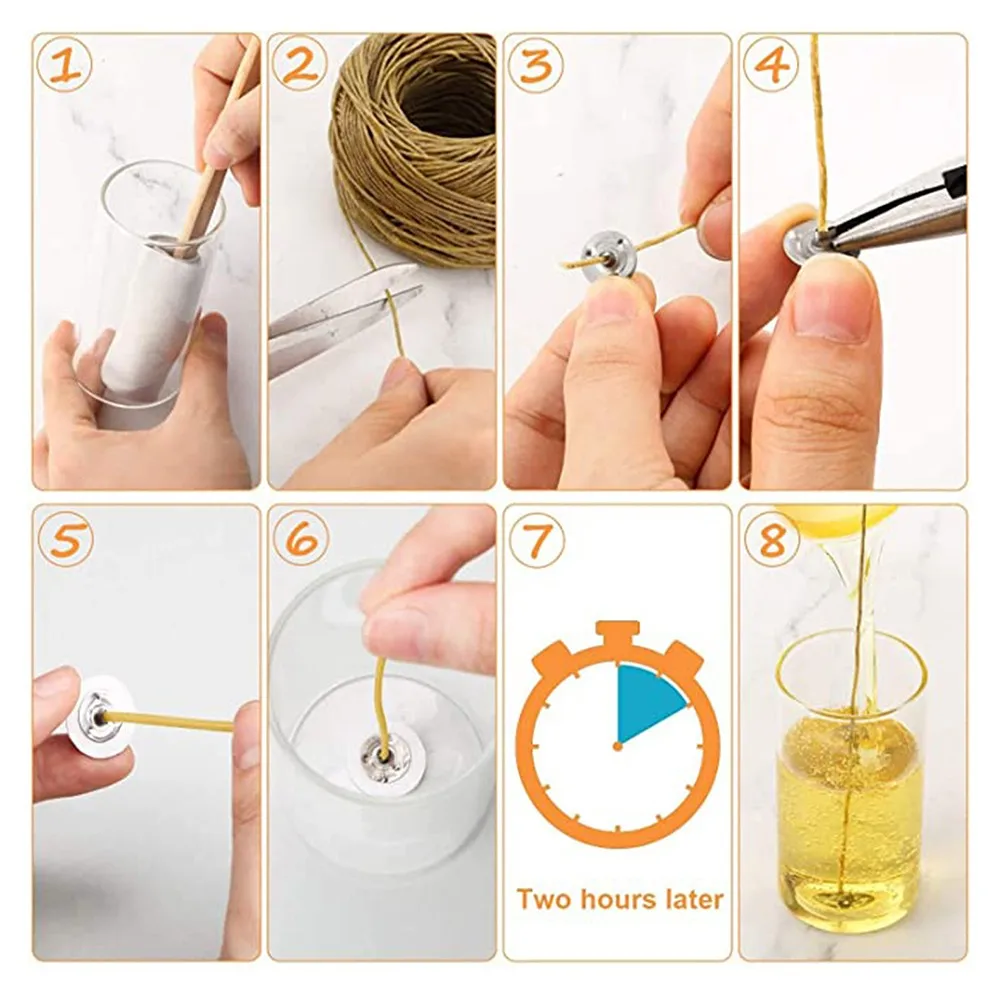 1

2

3

4

5

6

7

Two hours later

8