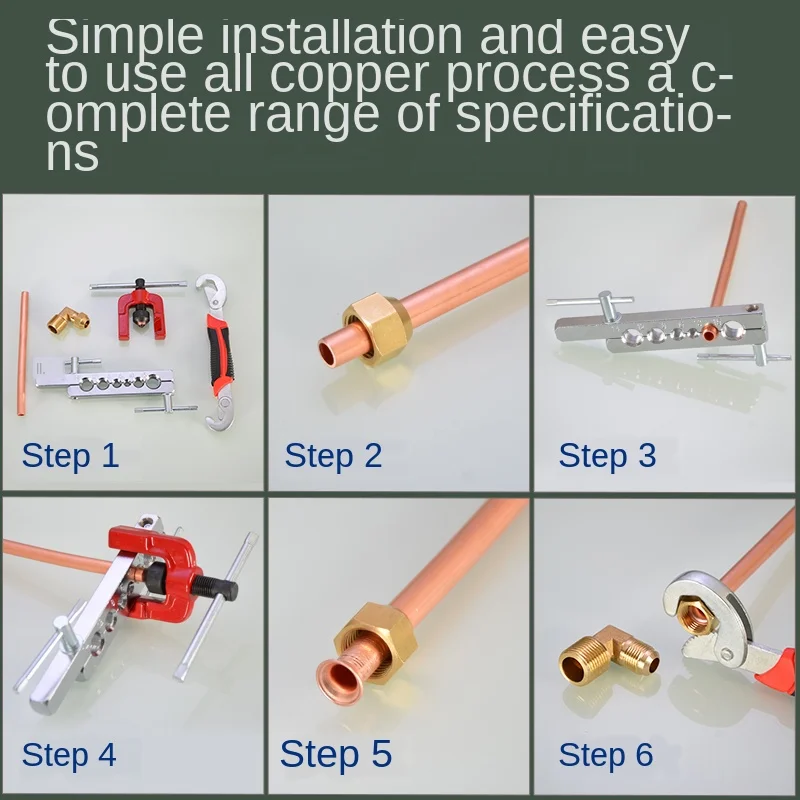 Simple installation and easy to use all copper process a c-omplete range of specificatio-ns

Step 1

Step 2

Step 3

Step 4

Step 5

Step 6