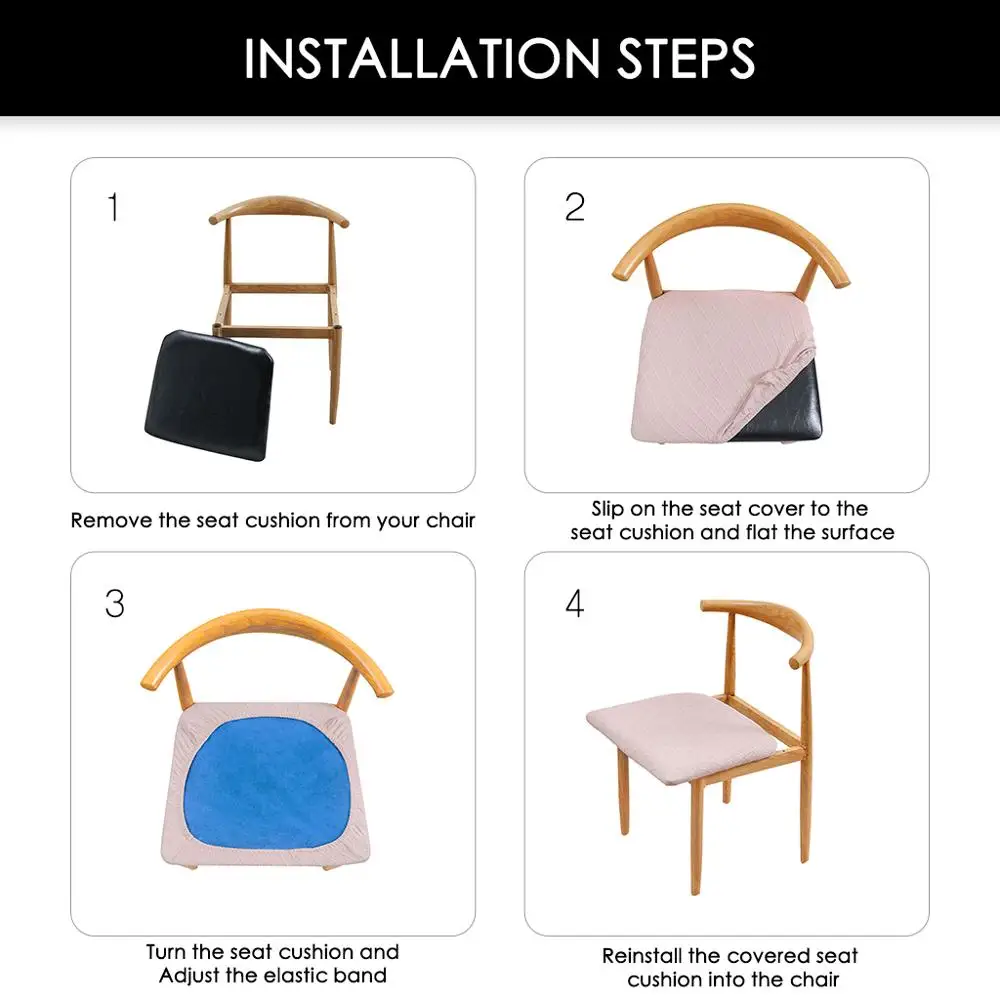 INSTALLATION STEPS

1

Remove the seat cushion from your chair

2

Slip on the seat cover to the seat cushion and flat the surface

3

Turn the seat cushion and Adjust the elastic band

4

Reinstall the covered seat cushion into the chair