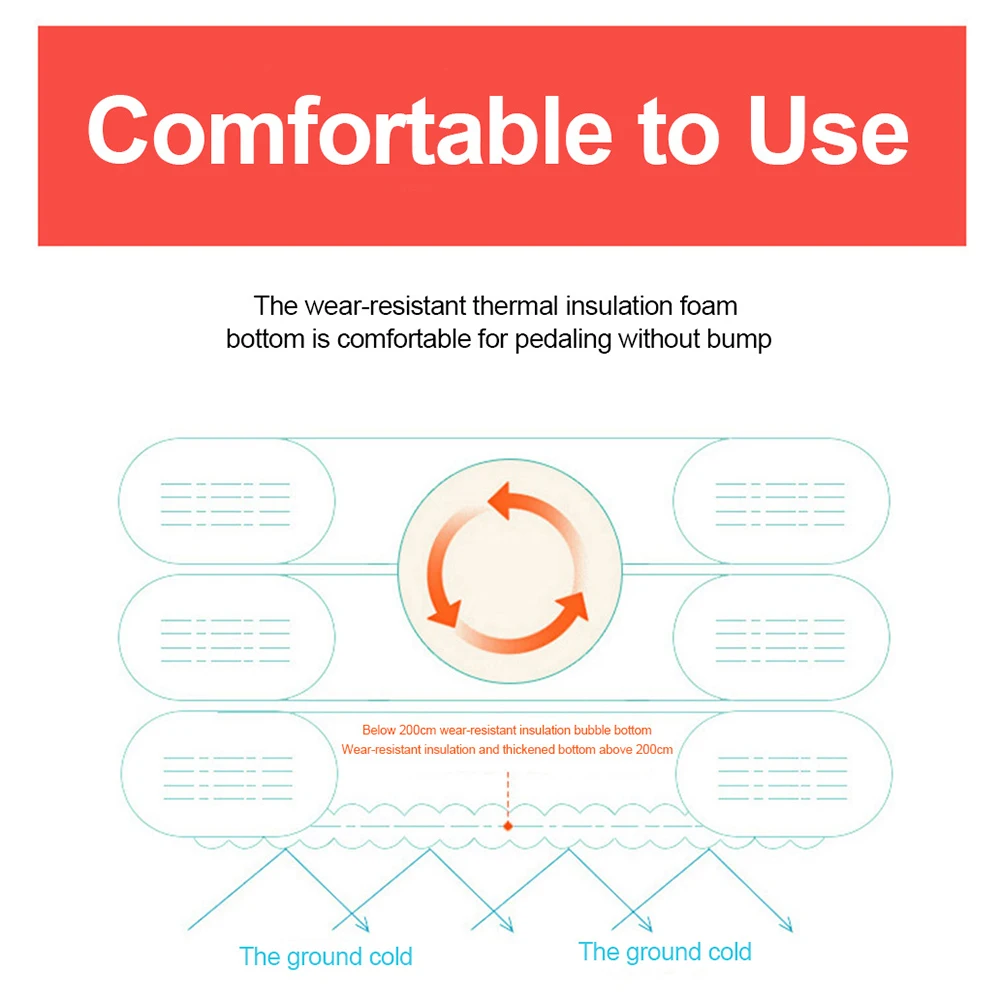 Comfortable to Use

The wear-resistant thermal insulation foam bottom is comfortable for pedaling without bump

Below 200cm wear-resistant insulation bubble bottom
Wear-resistant insulation and thickened bottom above 200cm

The ground cold

The ground cold