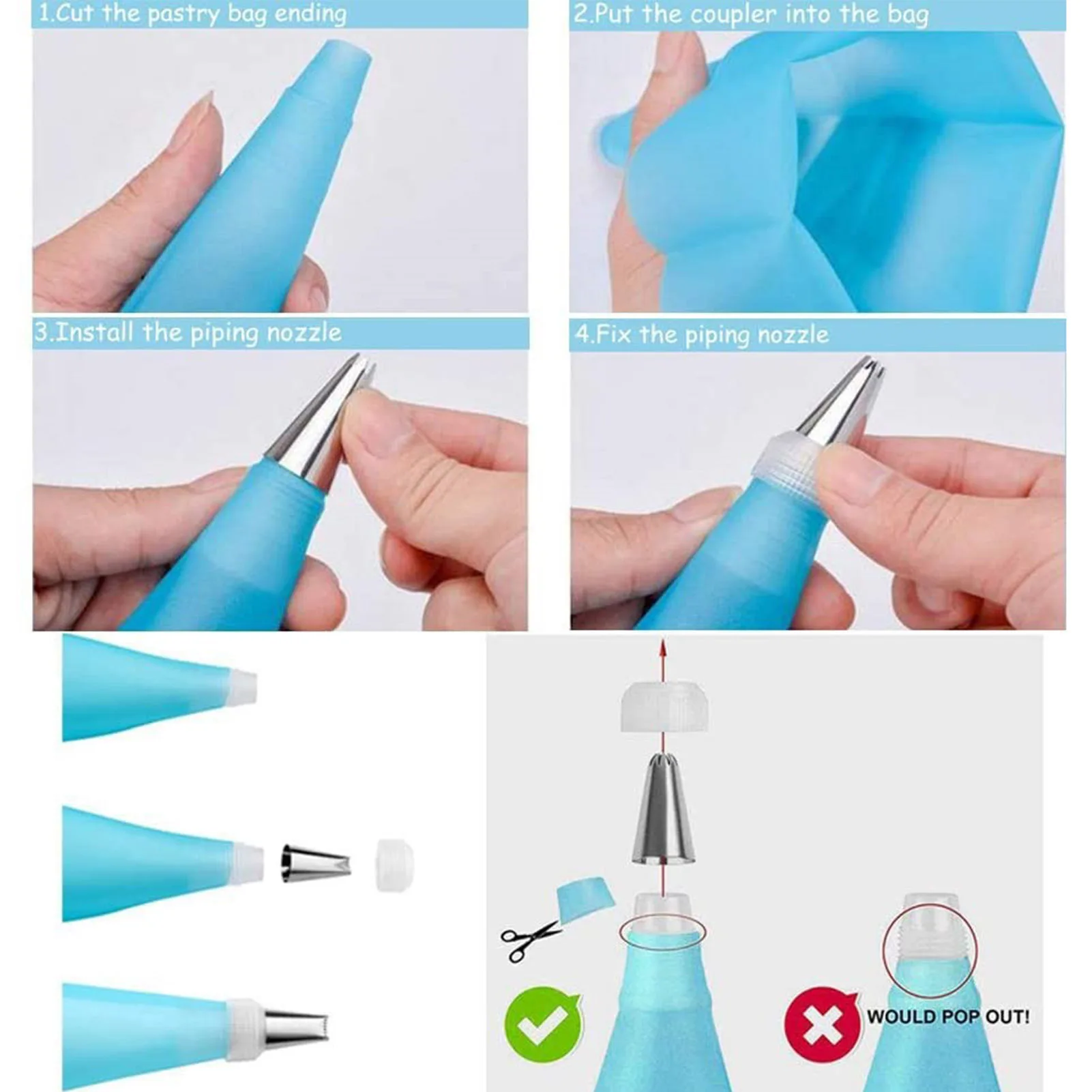 1.Cut the pastry bag ending

2.Put the coupler into the bag

3.Install the piping nozzle

4.Fix the piping nozzle

WOULD POP OUT!