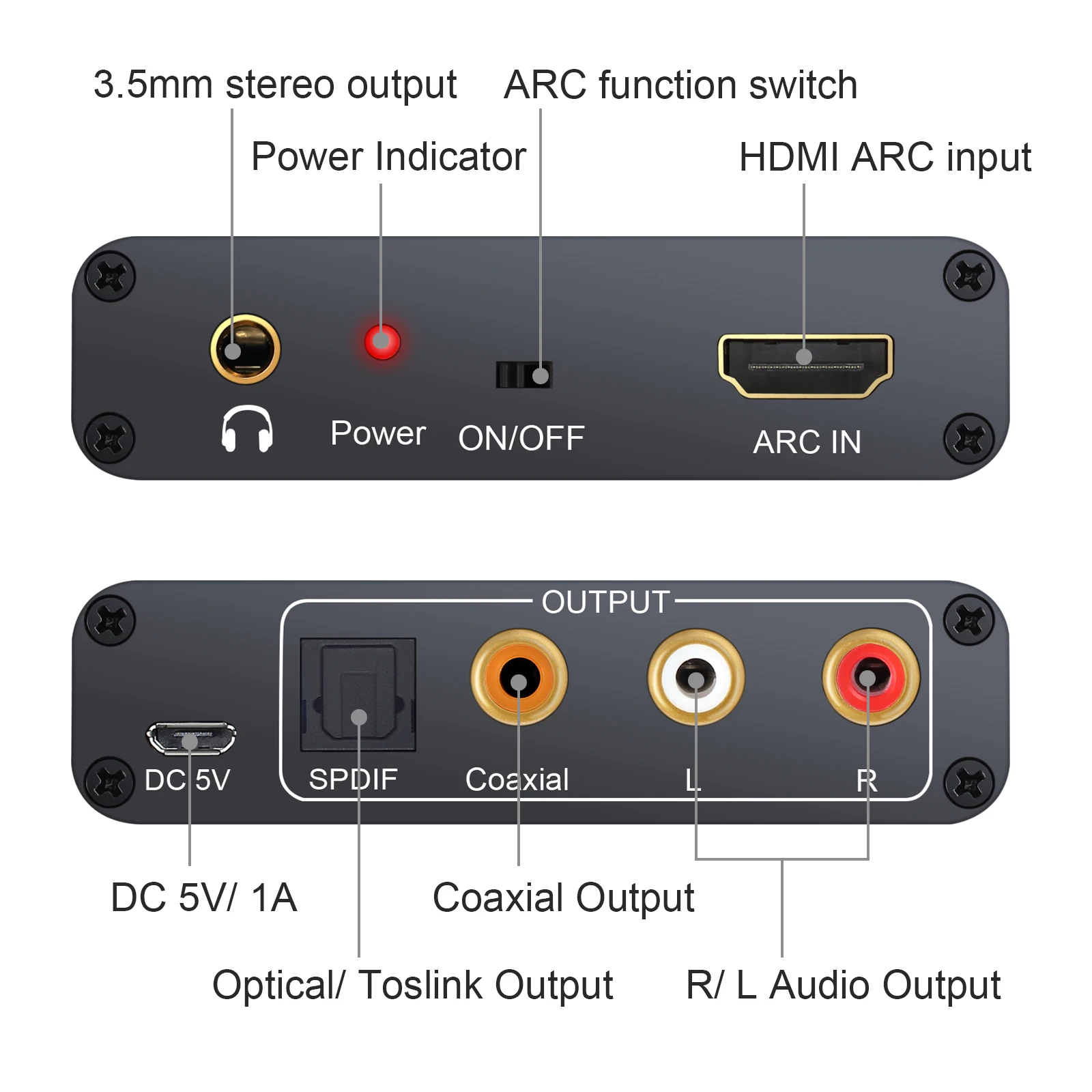 3.5mm stereo output

ARC function switch

Power Indicator

HDMI ARC input

Power

ON/OFF

ARC IN

OUTPUT

DC 5V

SPDIF

Coaxial

L

R

DC 5V/ 1A

Coaxial Output

Optical/ Toslink Output

R/ L Audio Output