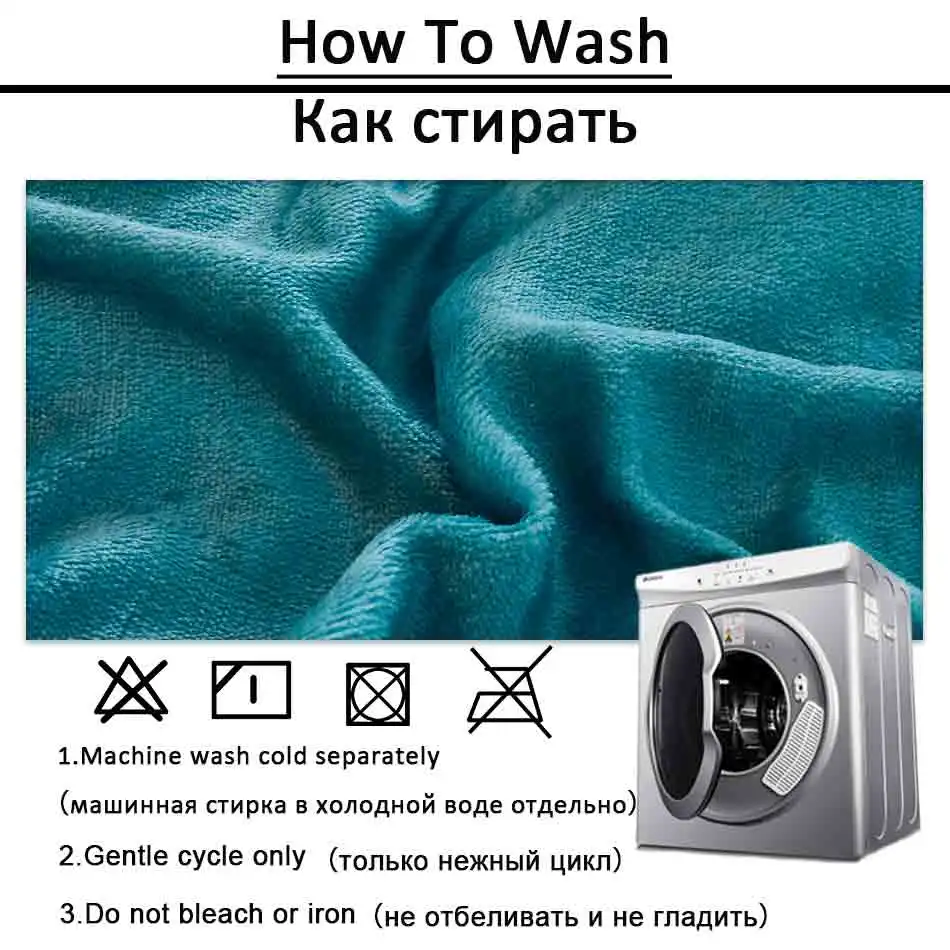 How To Wash

Как стирать

1.Machine wash cold separately

(машинная стирка в холодной воде отдельно)

2.Gentle cycle only (только нежный цикл)

3.Do not bleach or iron (не отбеливать и не гладить)