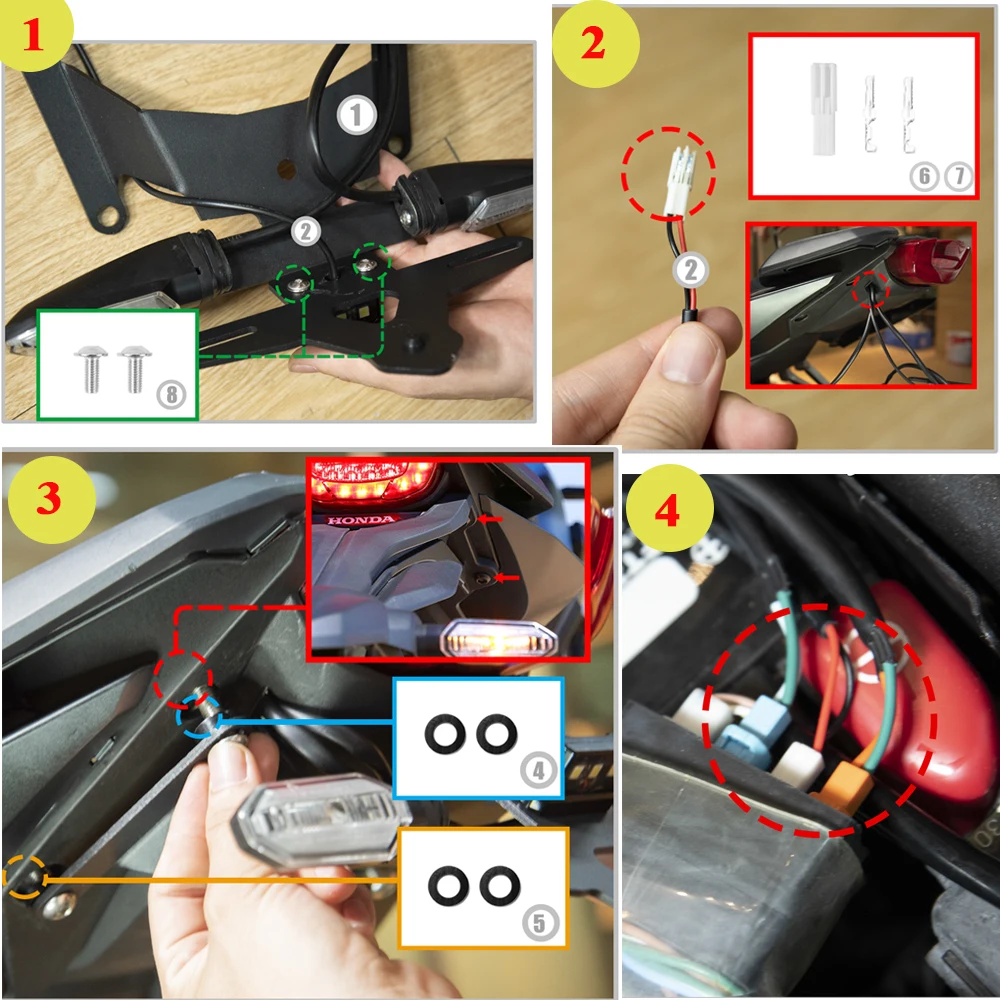 1

1

2

8

2

6 7

2

3

HONDA

4

5

4