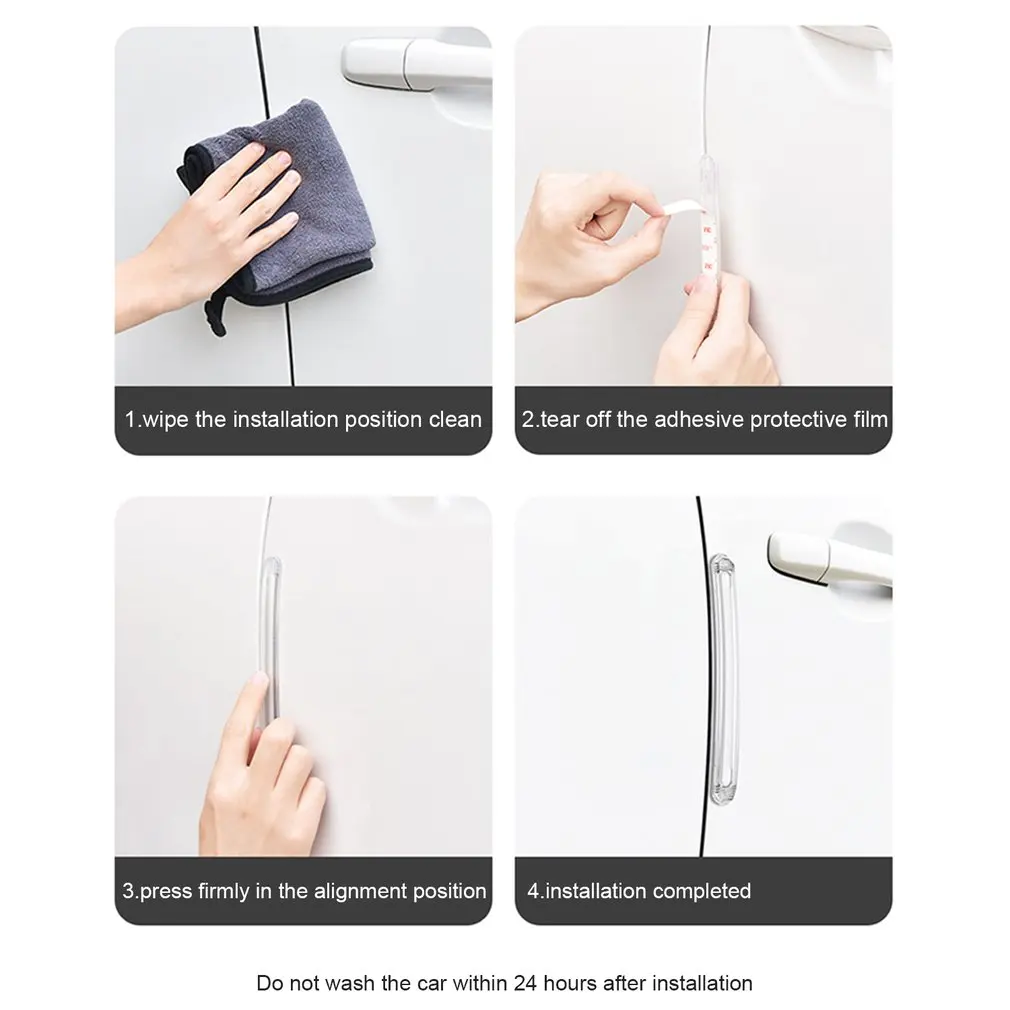 1.wipe the installation position clean

2.tear off the adhesive protective film

3.press firmly in the alignment position

4.installation completed

Do not wash the car within 24 hours after installation