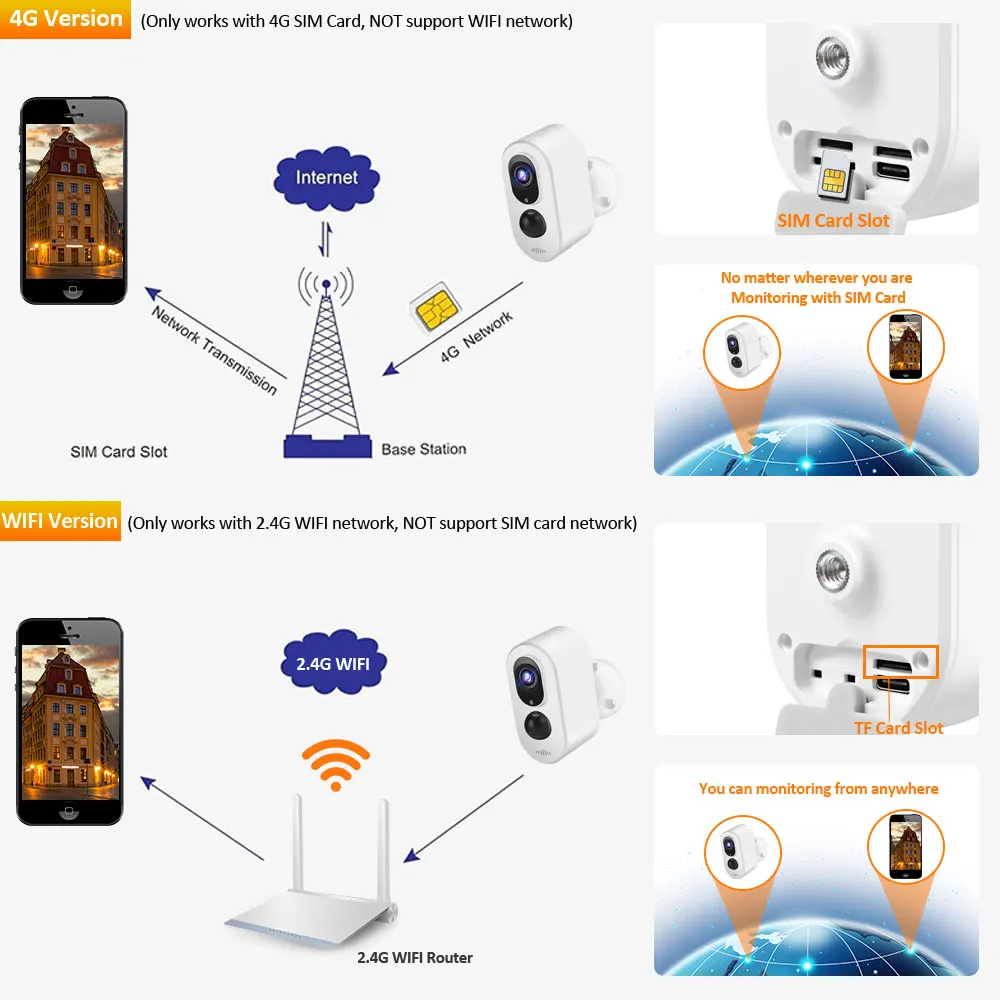 4G Version (Only works with 4G SIM Card, NOT support WIFI network)

Internet

Network Transmission

4G Network

SIM Card Slot

Base Station

SIM Card Slot

No matter wherever you are Monitoring with SIM Card

WIFI Version (Only works with 2.4G WIFI network, NOT support SIM card network)

2.4G WIFI

2.4G WIFI Router

TF Card Slot

You can monitoring from anywhere