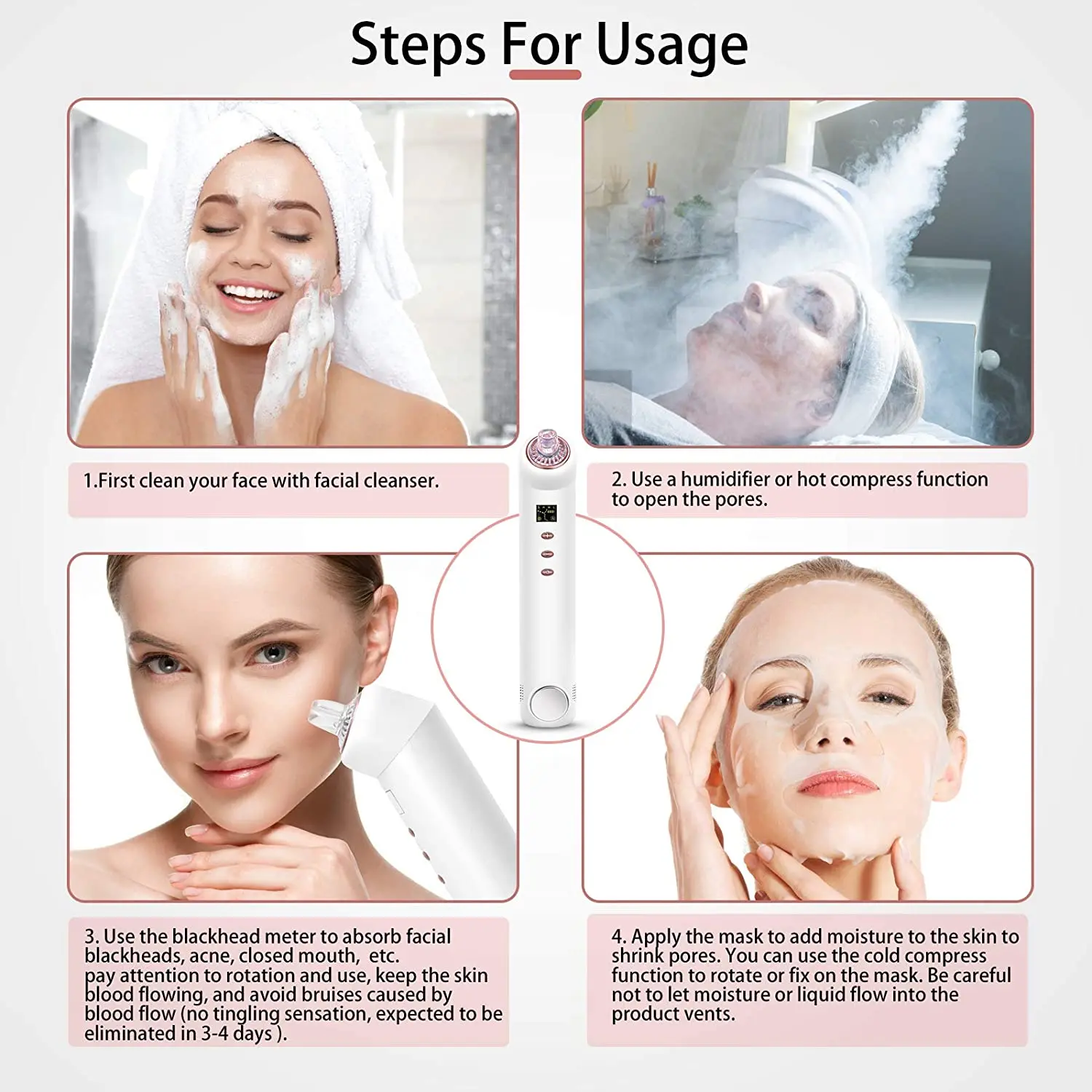 Steps For Usage

1.First clean your face with facial cleanser.

2. Use a humidifier or hot compress function to open the pores.

3. Use the blackhead meter to absorb facial blackheads, acne, closed mouth, etc.
pay attention to rotation and use, keep the skin blood flowing, and avoid bruises caused by blood flow (no tingling sensation, expected to be eliminated in 3-4 days ).

4. Apply the mask to add moisture to the skin to shrink pores. You can use the cold compress function to rotate or fix on the mask. Be careful not to let moisture or liquid flow into the product vents.