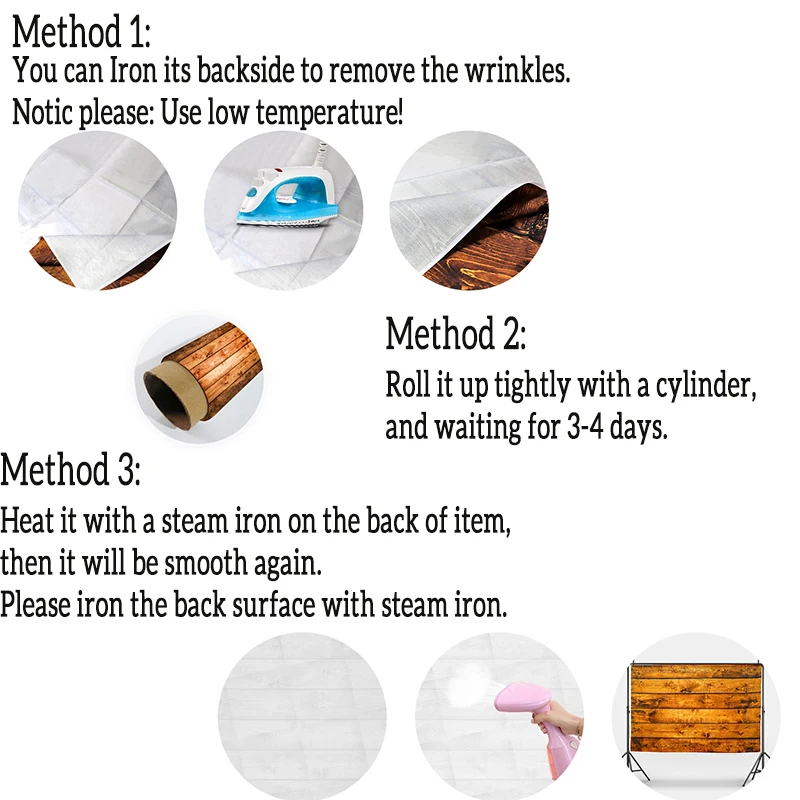 Method 1:
You can Iron its backside to remove the wrinkles.
Notic please: Use low temperature!

Method 2:
Roll it up tightly with a cylinder, and waiting for 3-4 days.

Method 3:
Heat it with a steam iron on the back of item, then it will be smooth again.
Please iron the back surface with steam iron.