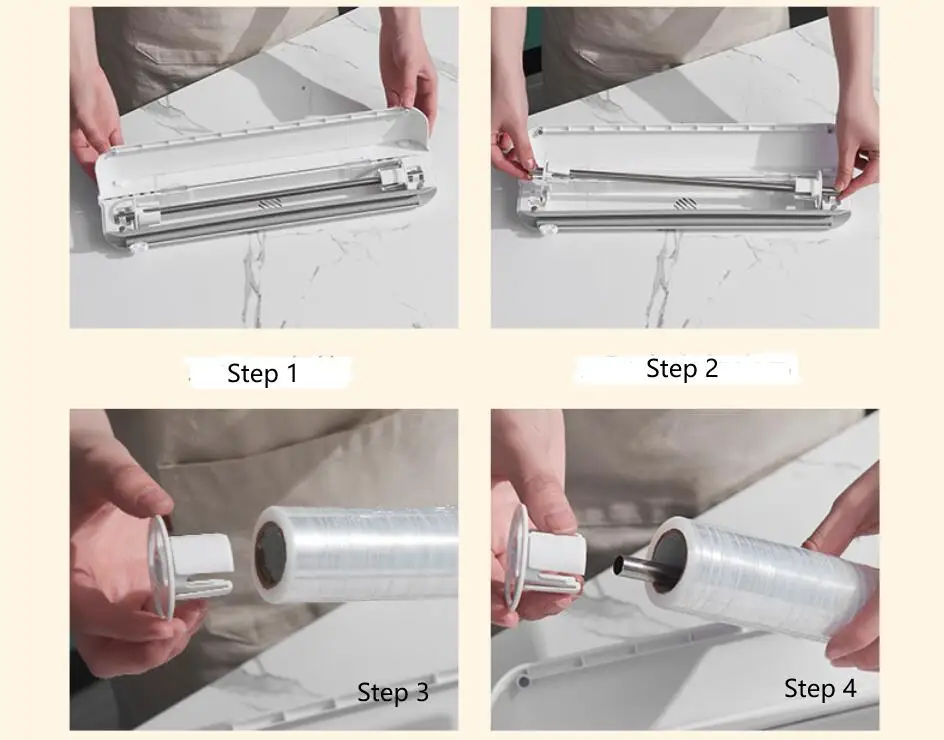 Step 1

Step 2

Step 3

Step 4