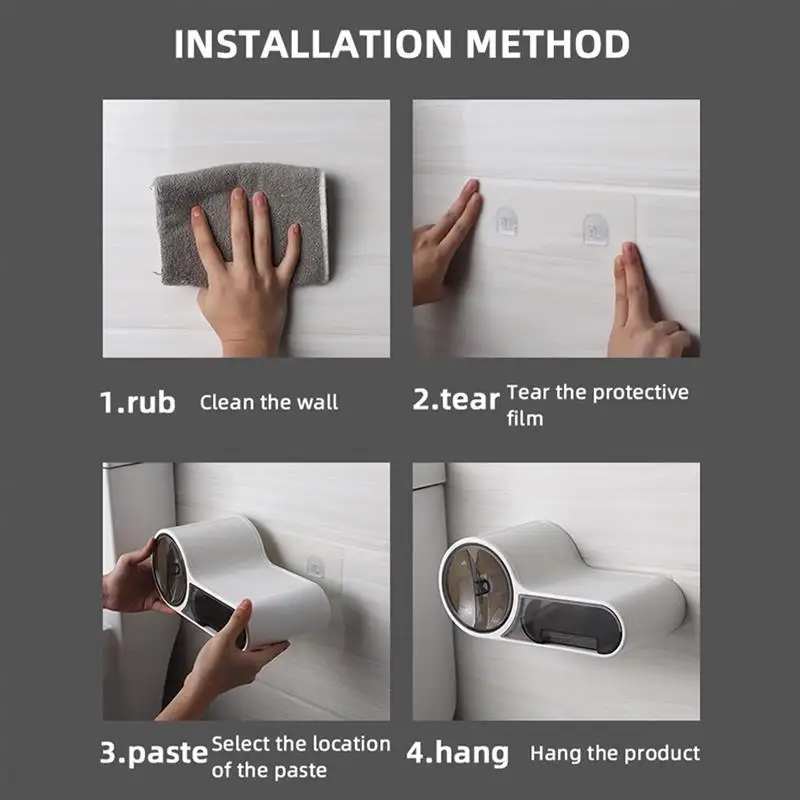 INSTALLATION METHOD

1.rub Clean the wall

2.tear Tear the protective film

3.paste Select the location of the paste

4.hang Hang the product