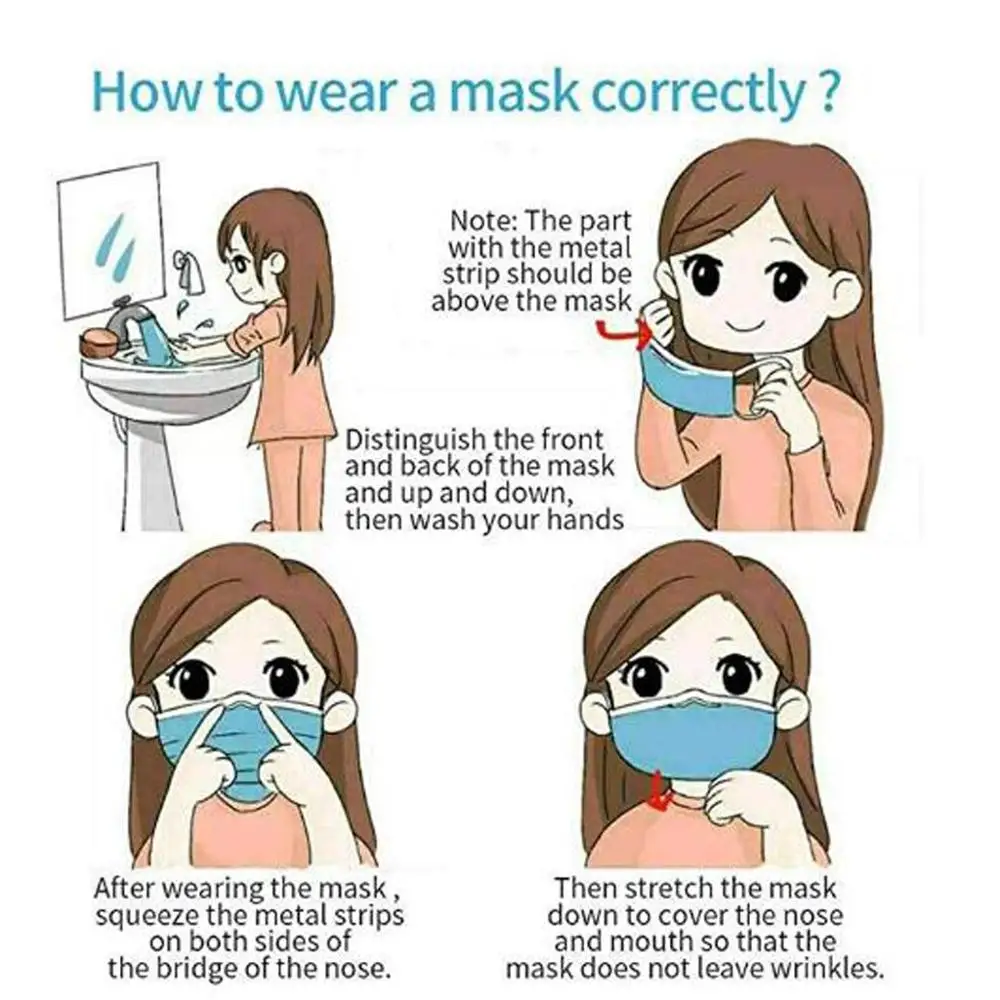 How to wear a mask correctly ?

Note: The part with the metal strip should be above the mask

Distinguish the front and back of the mask and up and down, then wash your hands

After wearing the mask , squeeze the metal strips on both sides of the bridge of the nose.

Then stretch the mask down to cover the nose and mouth so that the mask does not leave wrinkles.