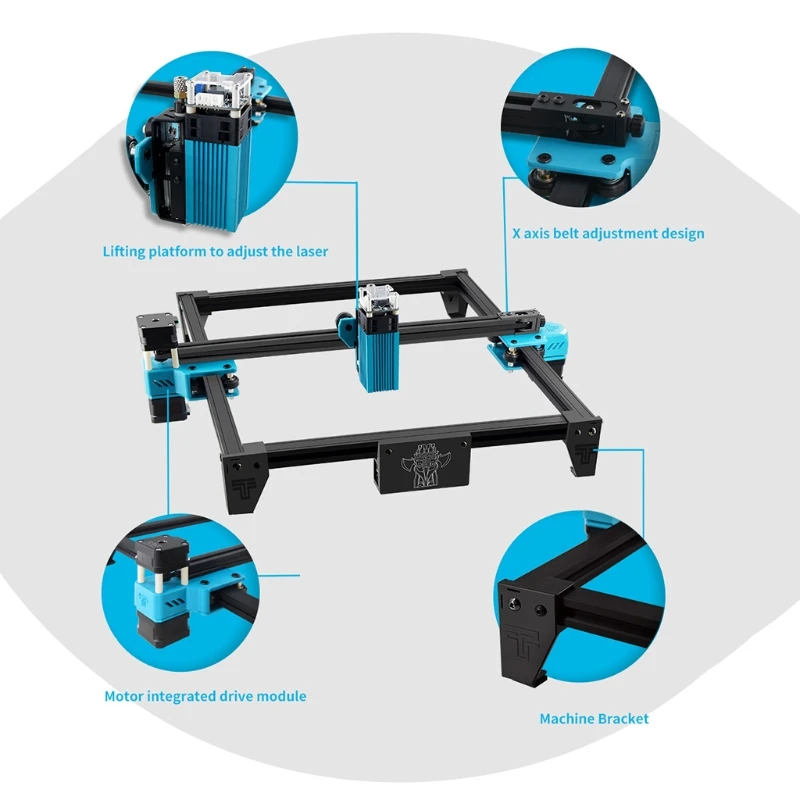 Lifting platform to adjust the laser

X axis belt adjustment design

Motor integrated drive module

Machine Bracket