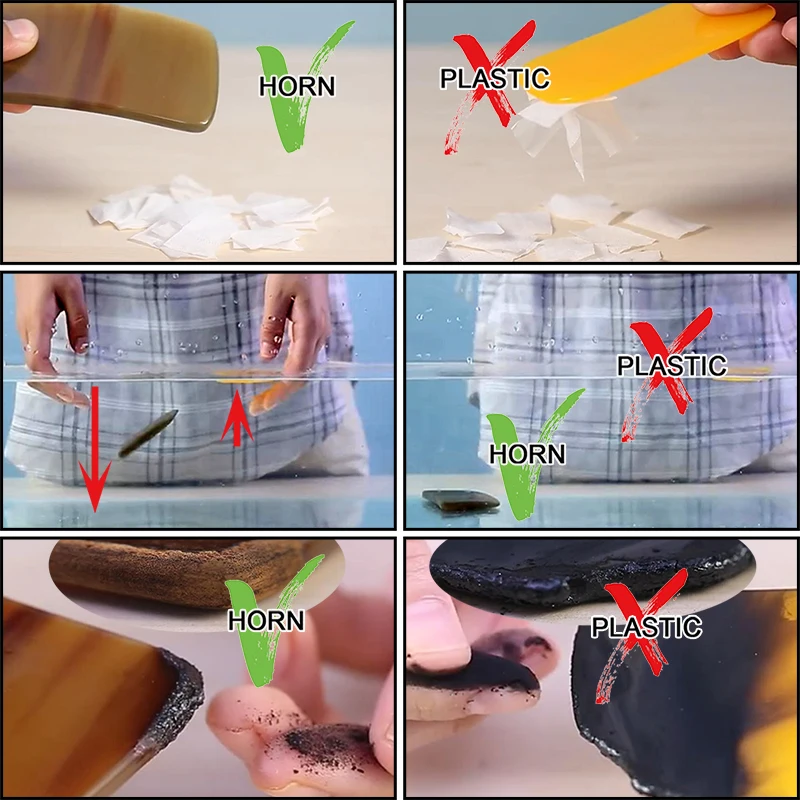 HORN

PLASTIC

PLASTIC

HORN

HORN

PLASTIC