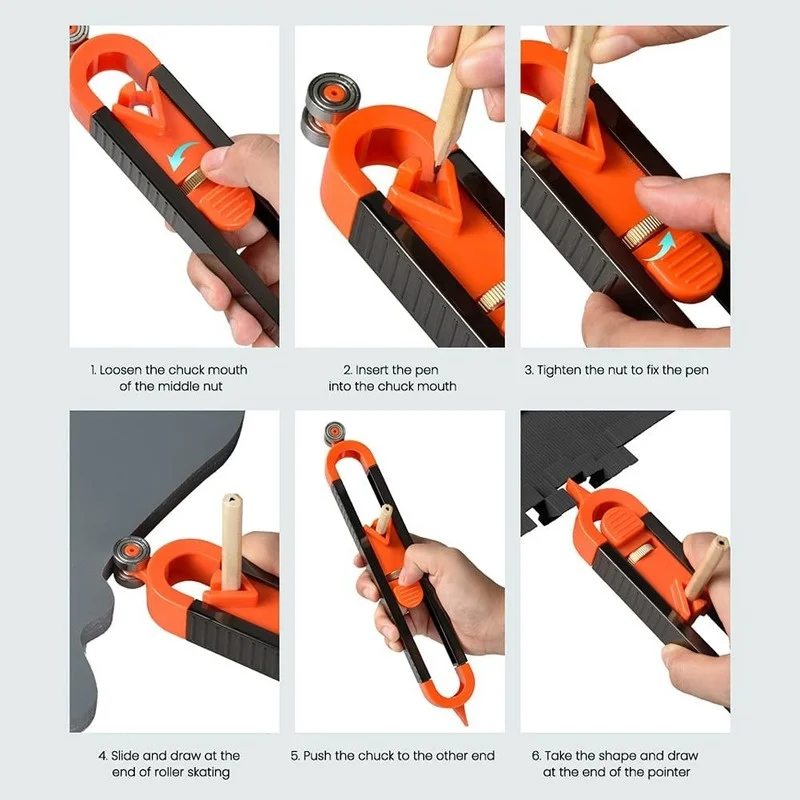 1. Loosen the chuck mouth of the middle nut

2. Insert the pen into the chuck mouth

3. Tighten the nut to fix the pen

4. Slide and draw at the end of roller skating

5. Push the chuck to the other end

6. Take the shape and draw at the end of the pointer