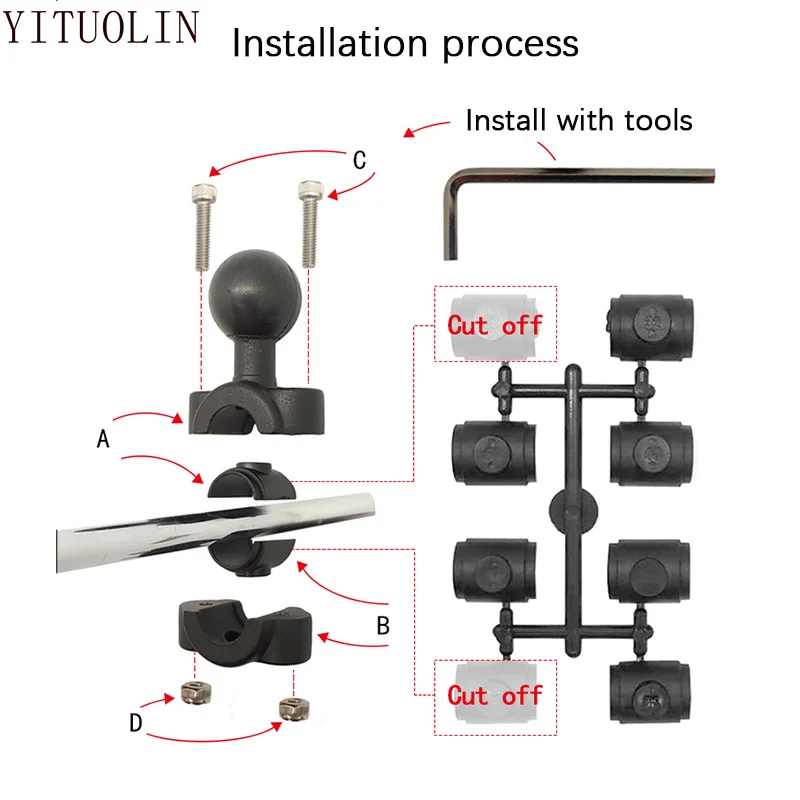 YITUOLIN Installation process

Install with tools

C

Cut off

A

B

Cut off

D