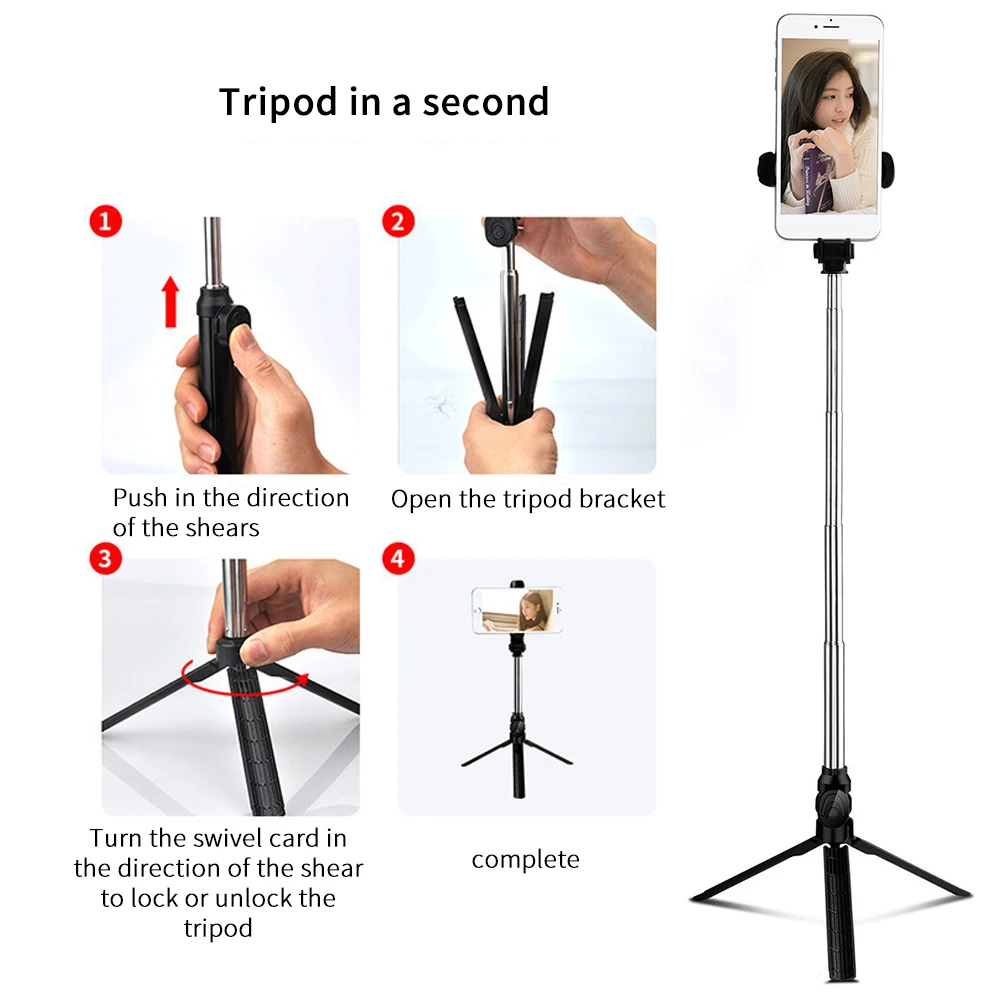 Tripod in a second

1

Push in the direction of the shears

2

Open the tripod bracket

3

Turn the swivel card in the direction of the shear to lock or unlock the tripod

4

complete