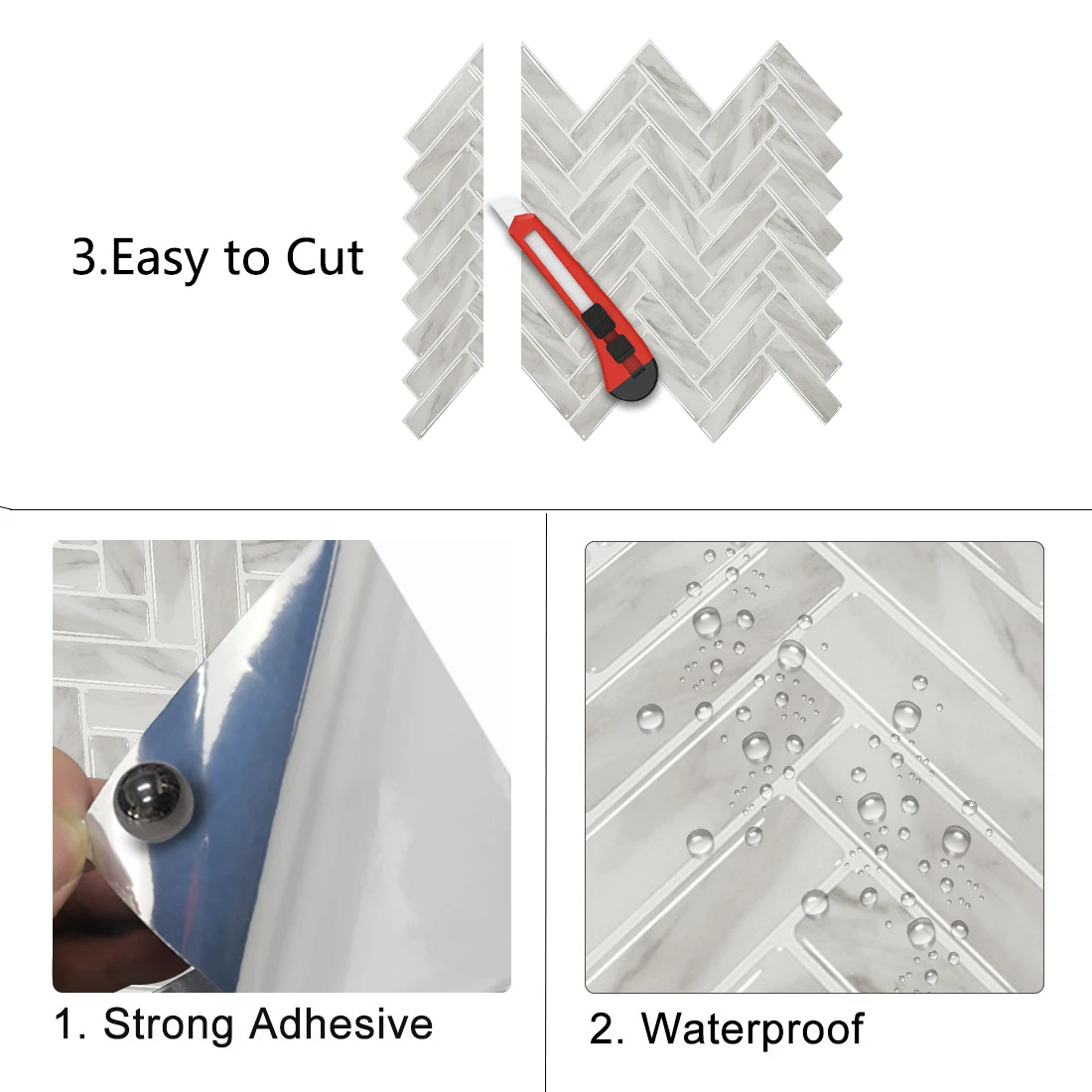 3.Easy to Cut

1. Strong Adhesive

2. Waterproof