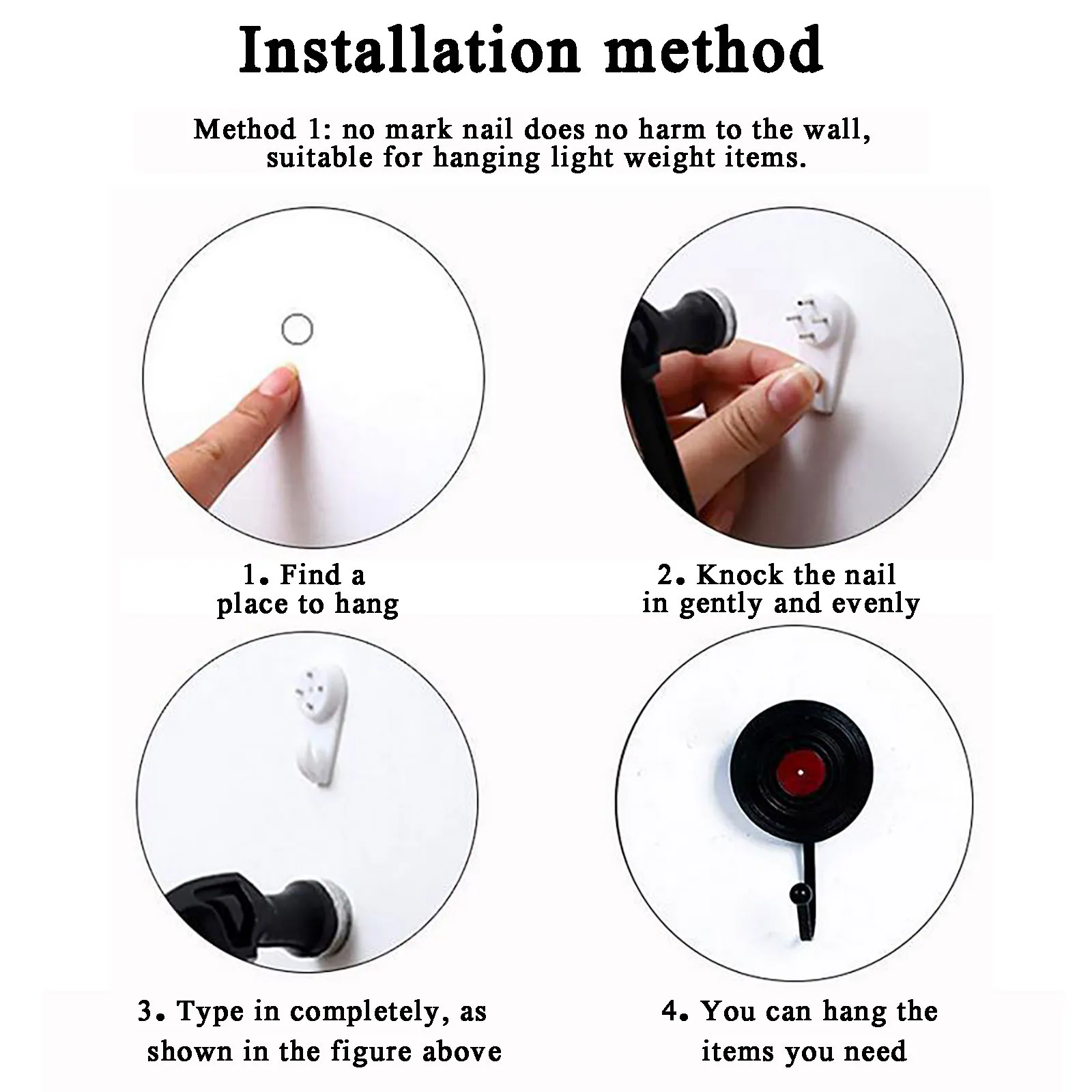 Installation method

Method 1: no mark nail does no harm to the wall, suitable for hanging light weight items.

1. Find a place to hang

2. Knock the nail in gently and evenly

3. Type in completely, as shown in the figure above

4. You can hang the items you need