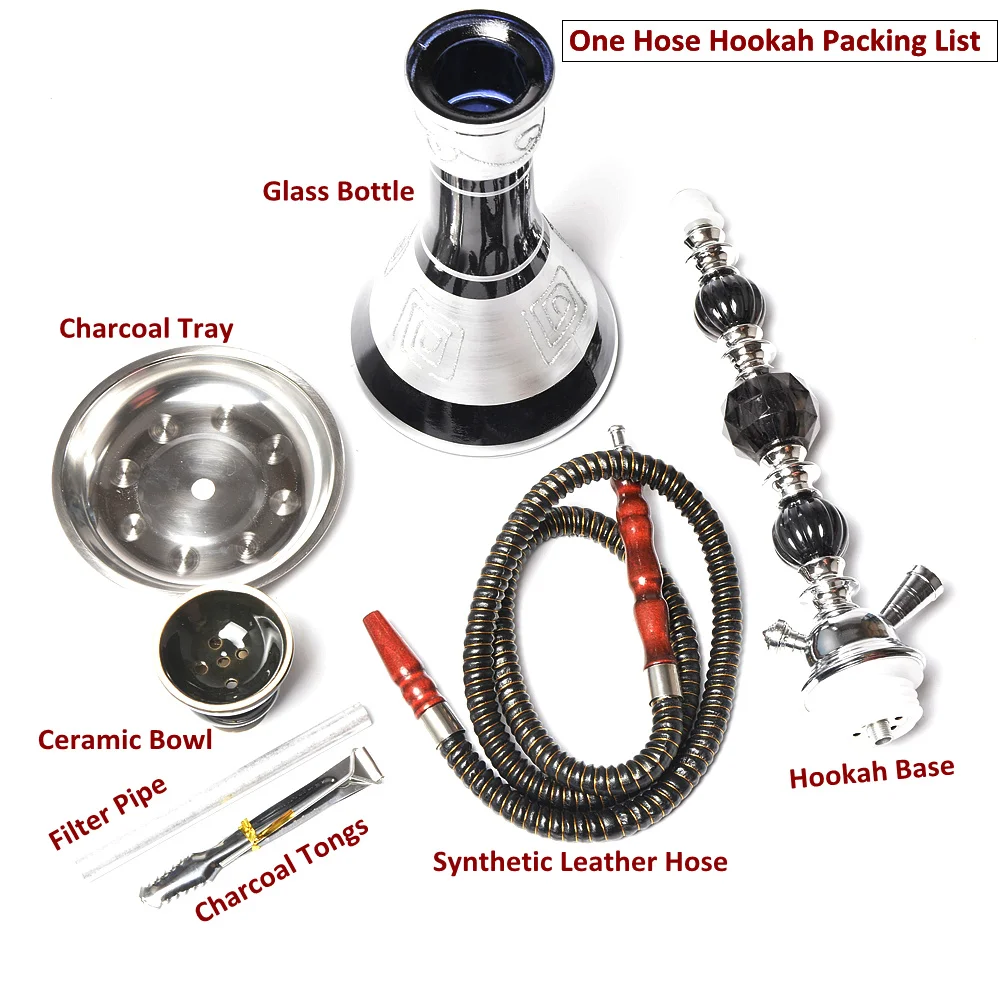 One Hose Hookah Packing List

Glass Bottle

Charcoal Tray

Ceramic Bowl

Filter Pipe

Charcoal Tongs

Synthetic Leather Hose

Hookah Base