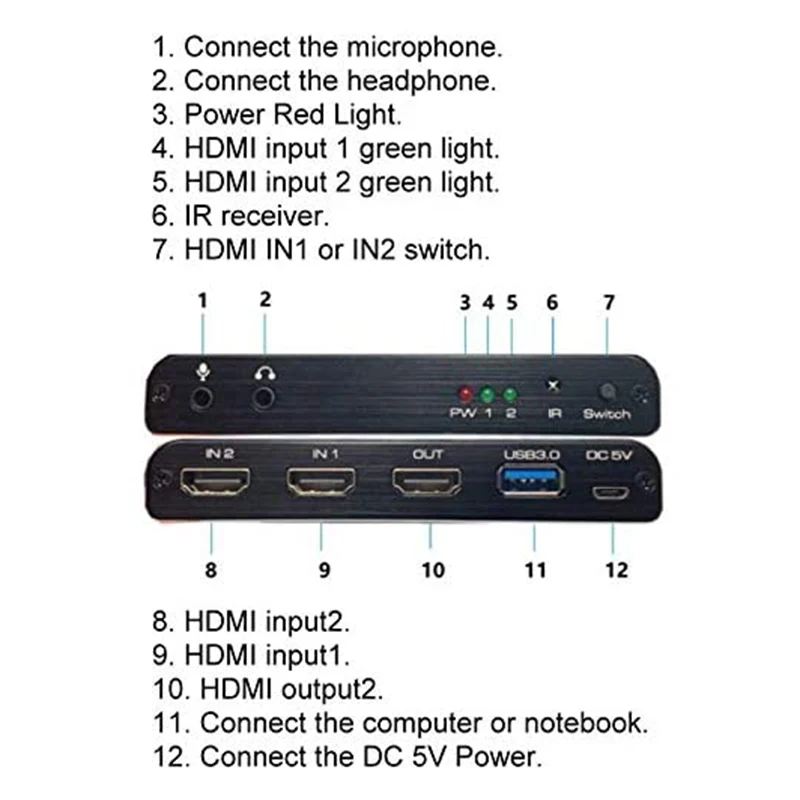 1. Connect the microphone.
2. Connect the headphone.
3. Power Red Light.
4. HDMI input 1 green light.
5. HDMI input 2 green light.
6. IR receiver.
7. HDMI IN1 or IN2 switch.

1 2 3 4 5 6 7

PW 1 2 IR Switch

IN 2 IN 1 OUT USB3.0 DC 5V

8 9 10 11 12

8. HDMI input2.
9. HDMI input1.
10. HDMI output2.
11. Connect the computer or notebook.
12. Connect the DC 5V Power.