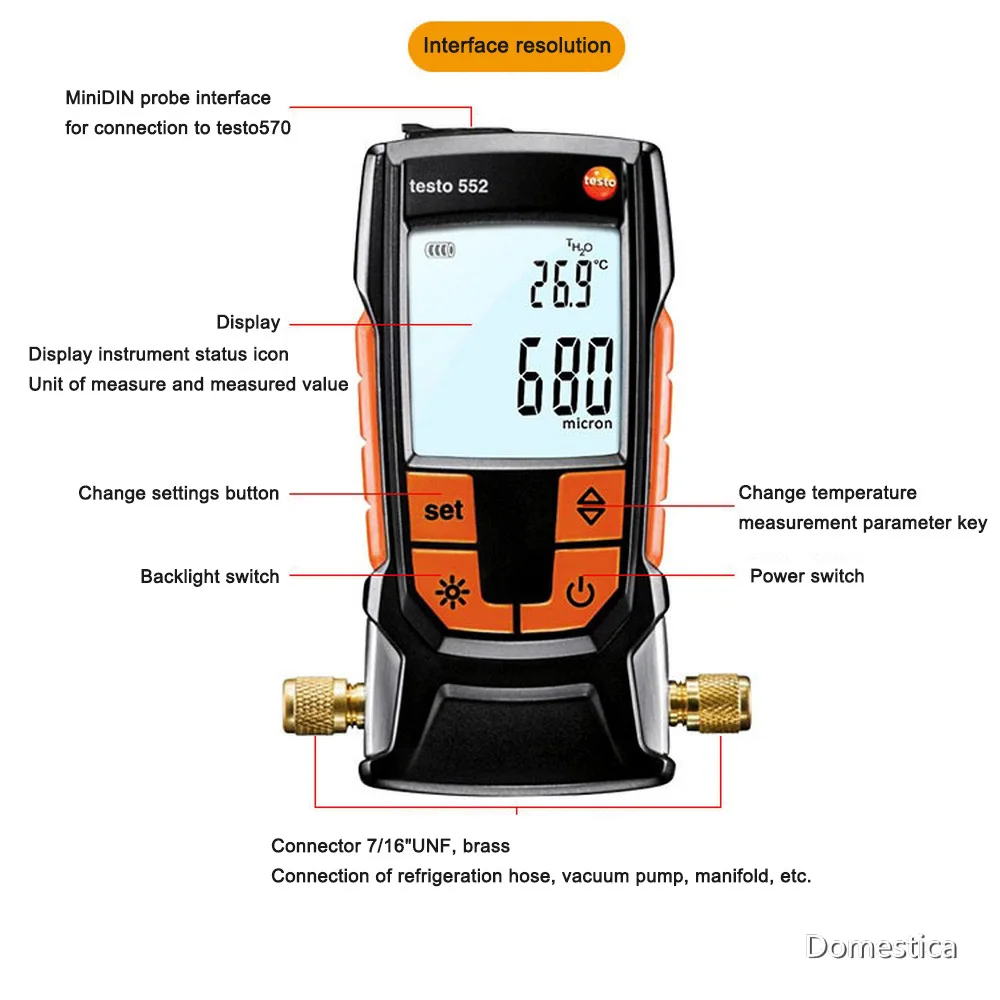 Interface resolution

MiniDIN probe interface
for connection to testo570

testo 552

testo

$T_{H_2O}$
26.9 °C

680
micron

Display
Display instrument status icon
Unit of measure and measured value

Change settings button

set

Change temperature
measurement parameter key

Backlight switch

Power switch

Connector 7/16"UNF, brass
Connection of refrigeration hose, vacuum pump, manifold, etc.

Domestica