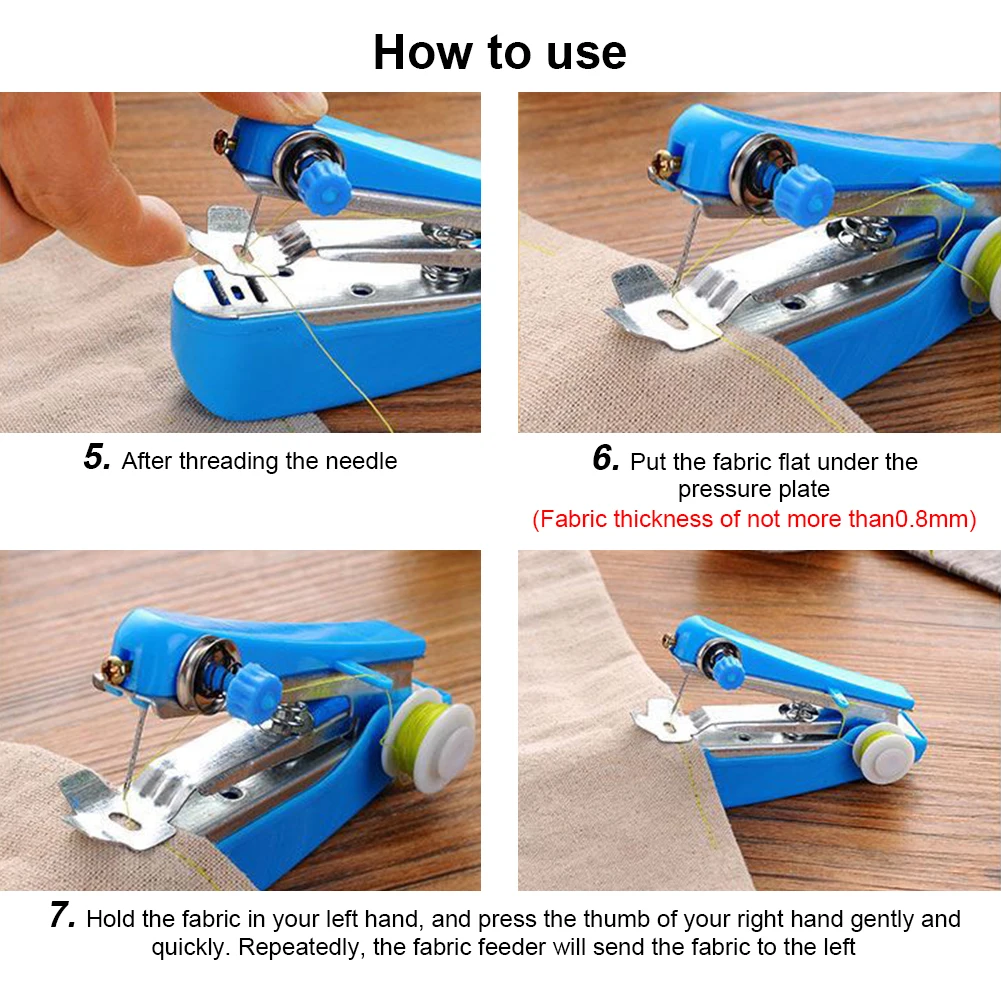 How to use

5. After threading the needle

6. Put the fabric flat under the pressure plate
(Fabric thickness of not more than0.8mm)

7. Hold the fabric in your left hand, and press the thumb of your right hand gently and quickly. Repeatedly, the fabric feeder will send the fabric to the left