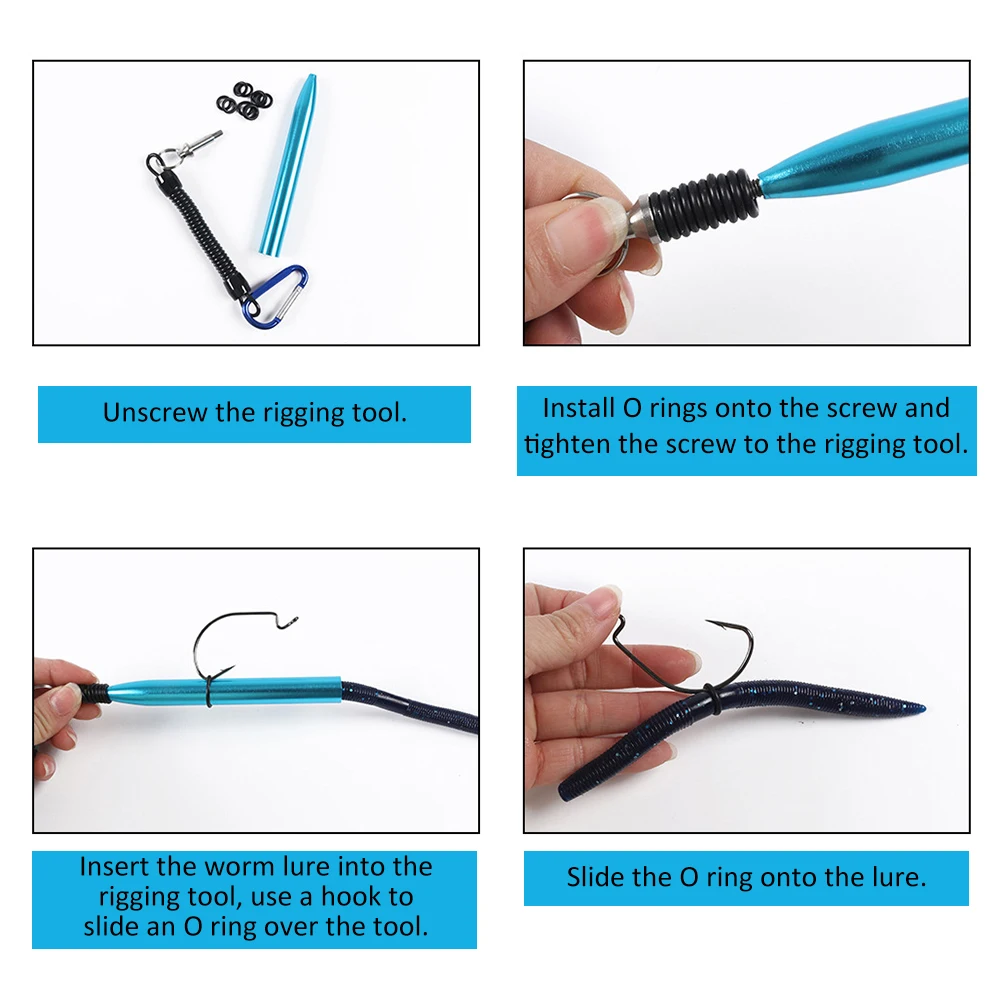 Unscrew the rigging tool.

Install O rings onto the screw and tighten the screw to the rigging tool.

Insert the worm lure into the rigging tool, use a hook to slide an O ring over the tool.

Slide the O ring onto the lure.