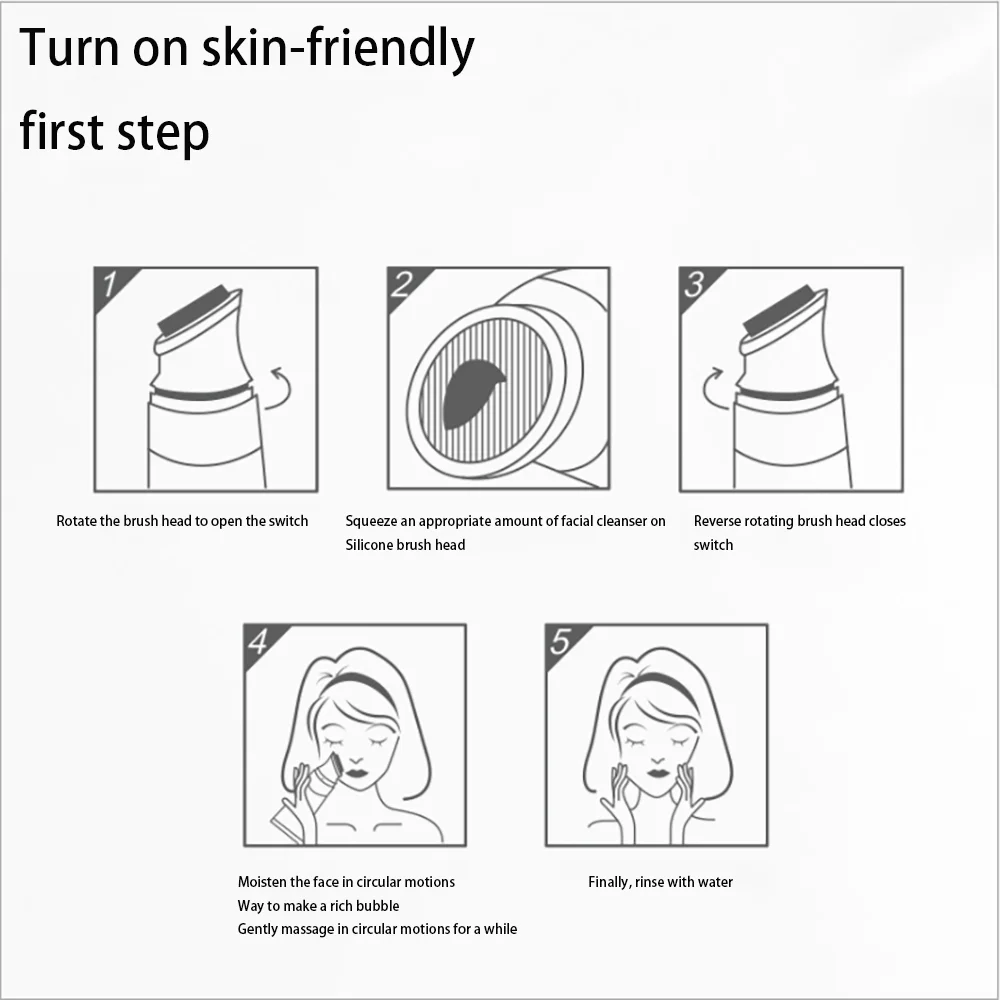 Turn on skin-friendly

first step

1

Rotate the brush head to open the switch

2

Squeeze an appropriate amount of facial cleanser on Silicone brush head

3

Reverse rotating brush head closes switch

4

Moisten the face in circular motions
Way to make a rich bubble
Gently massage in circular motions for a while

5

Finally, rinse with water