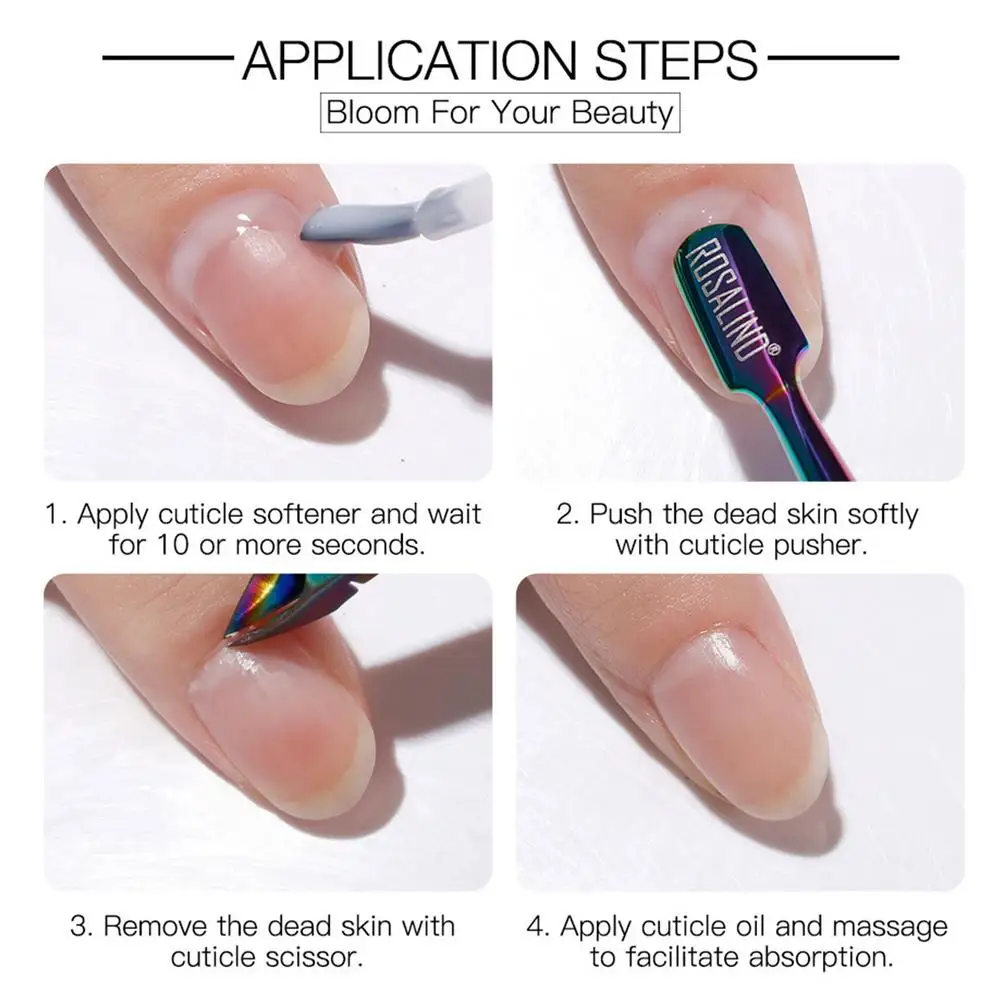 APPLICATION STEPS

Bloom For Your Beauty

ROSALIND®

1. Apply cuticle softener and wait for 10 or more seconds.

2. Push the dead skin softly with cuticle pusher.

3. Remove the dead skin with cuticle scissor.

4. Apply cuticle oil and massage to facilitate absorption.