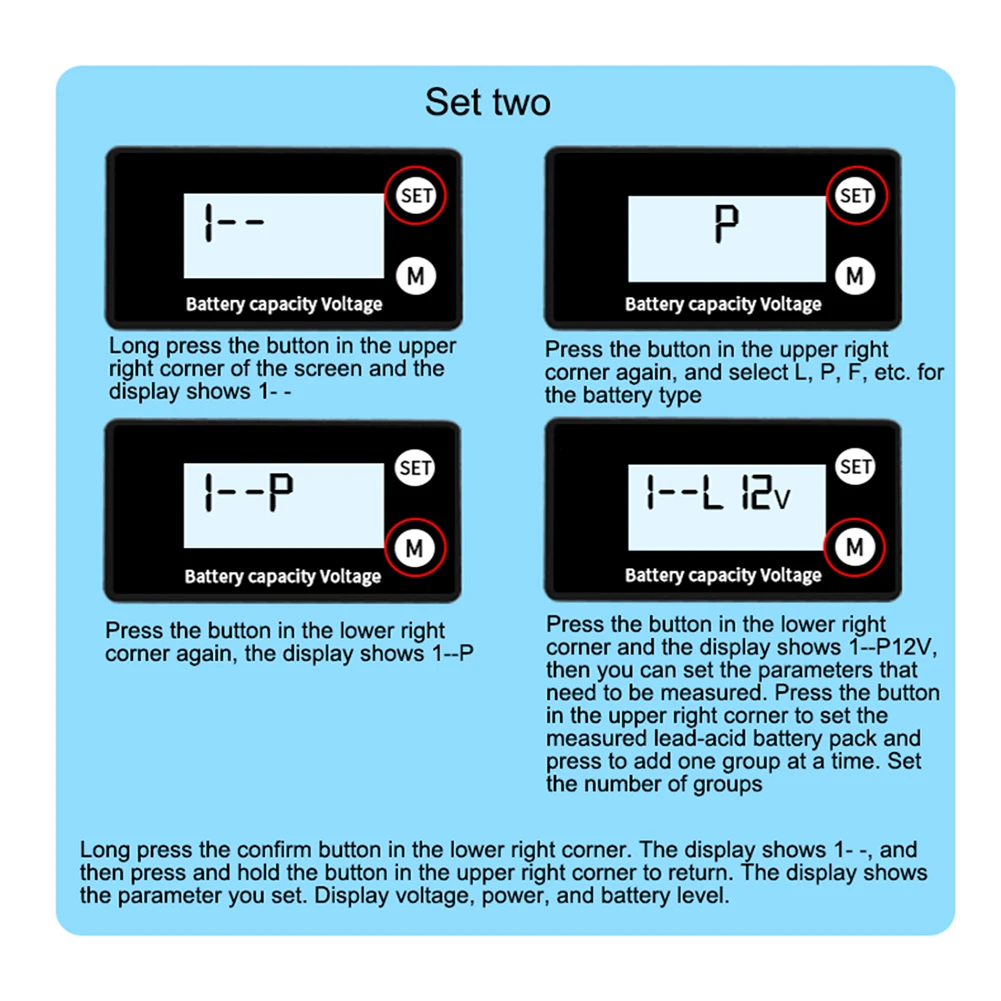 Set two

1--

SET

M

Battery capacity Voltage

Long press the button in the upper right corner of the screen and the display shows 1- -

P

SET

M

Battery capacity Voltage

Press the button in the upper right corner again, and select L, P, F, etc. for the battery type

1--P

SET

M

Battery capacity Voltage

Press the button in the lower right corner again, the display shows 1--P

1--L 12V

SET

M

Battery capacity Voltage

Press the button in the lower right corner and the display shows 1--P12V, then you can set the parameters that need to be measured. Press the button in the upper right corner to set the measured lead-acid battery pack and press to add one group at a time. Set the number of groups

Long press the confirm button in the lower right corner. The display shows 1- -, and then press and hold the button in the upper right corner to return. The display shows the parameter you set. Display voltage, power, and battery level.