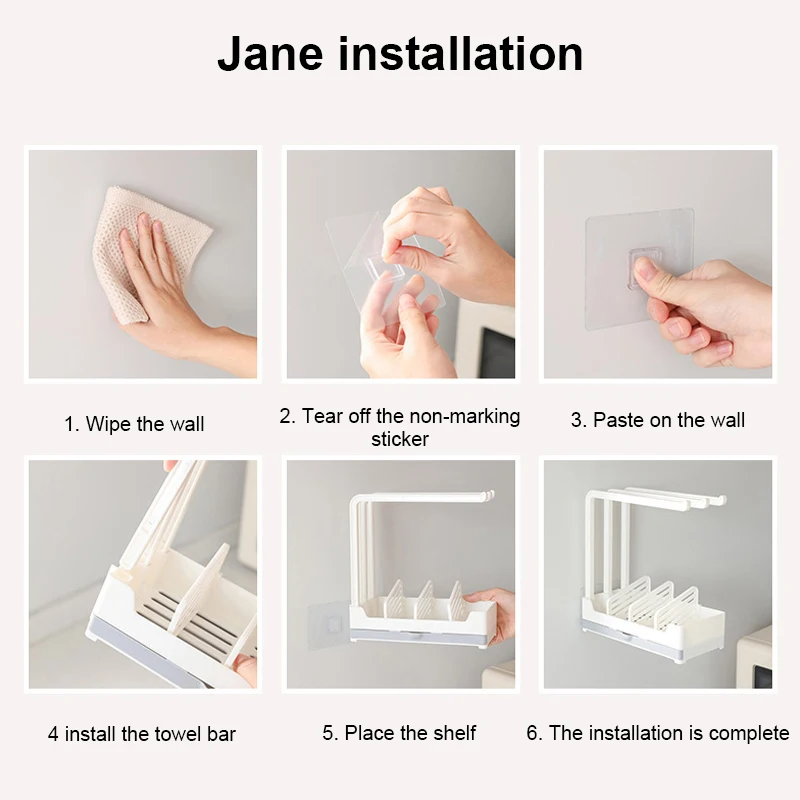 Jane installation

1. Wipe the wall

2. Tear off the non-marking sticker

3. Paste on the wall

4 install the towel bar

5. Place the shelf

6. The installation is complete