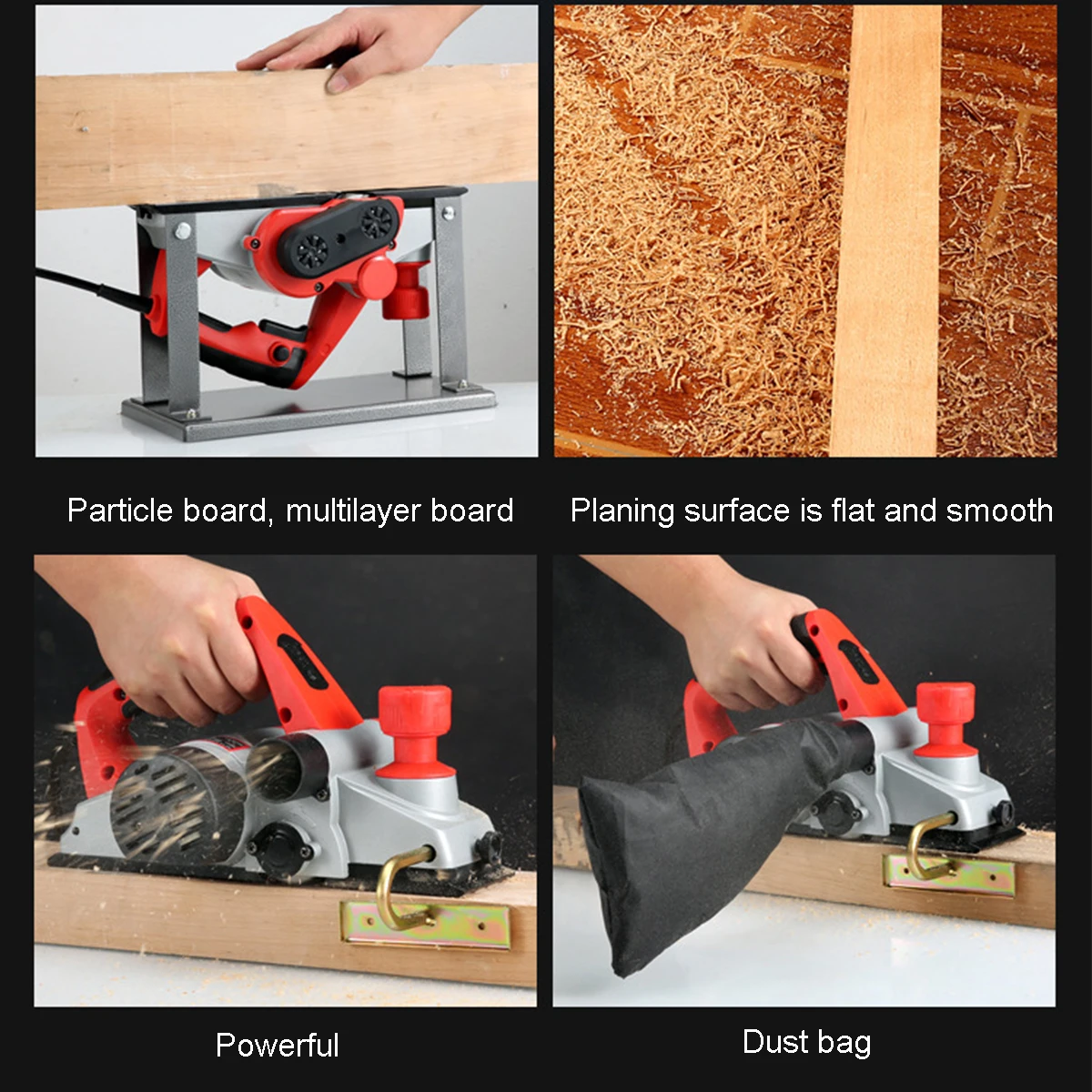 Particle board, multilayer board

Planing surface is flat and smooth

Powerful

Dust bag