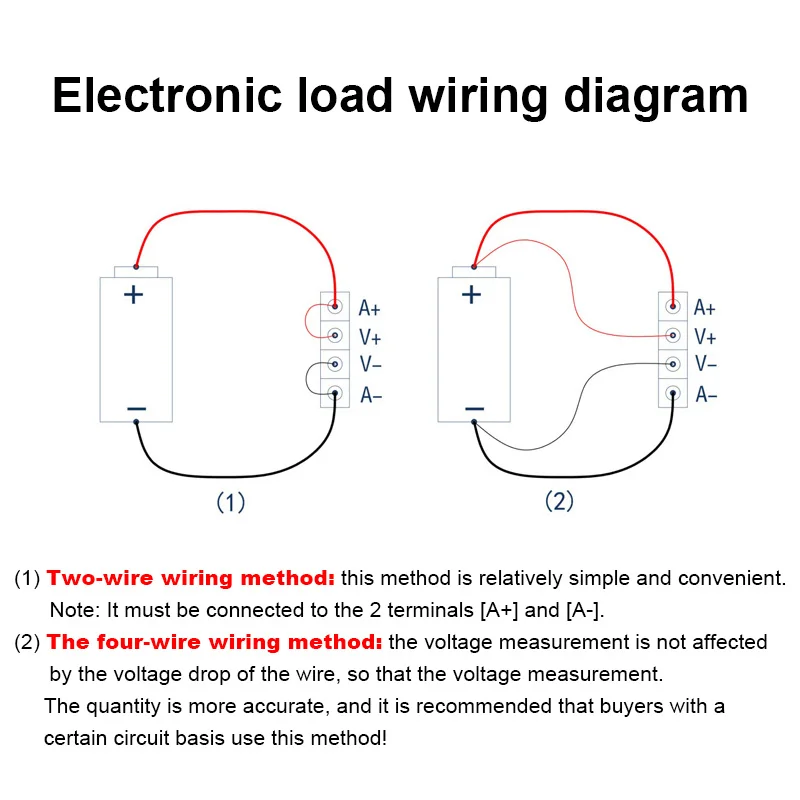 Electronic load wiring diagram

+

−

A+

V+

V−

A−

(1)

+

−

A+

V+

V−

A−

(2)

(1) Two-wire wiring method: this method is relatively simple and convenient. Note: It must be connected to the 2 terminals [A+] and [A-].

(2) The four-wire wiring method: the voltage measurement is not affected by the voltage drop of the wire, so that the voltage measurement.

The quantity is more accurate, and it is recommended that buyers with a certain circuit basis use this method!