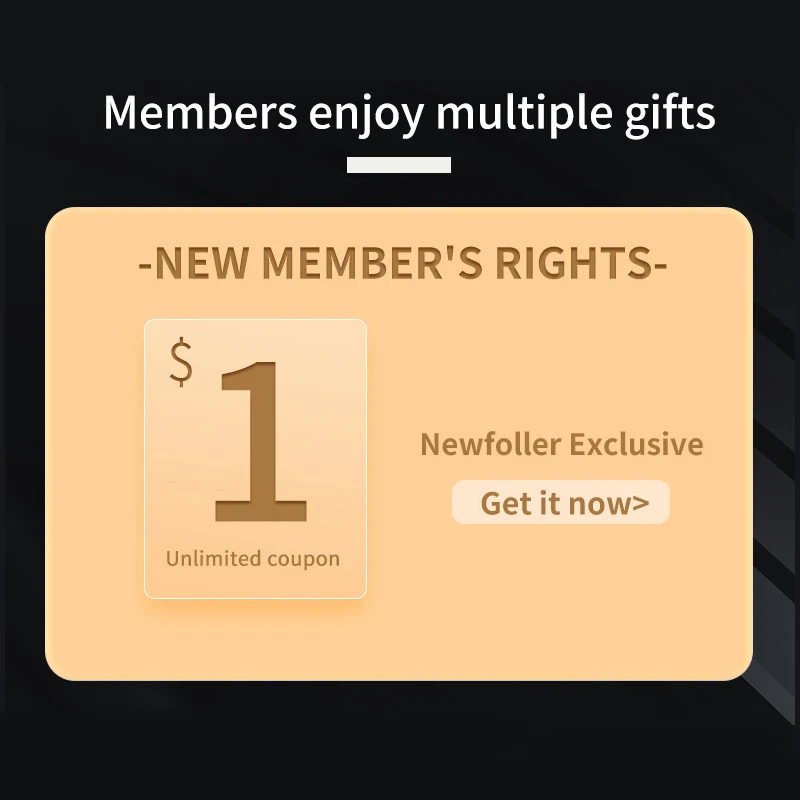 Members enjoy multiple gifts

-NEW MEMBER'S RIGHTS-

$ 1

Unlimited coupon

Newfoller Exclusive

Get it now>