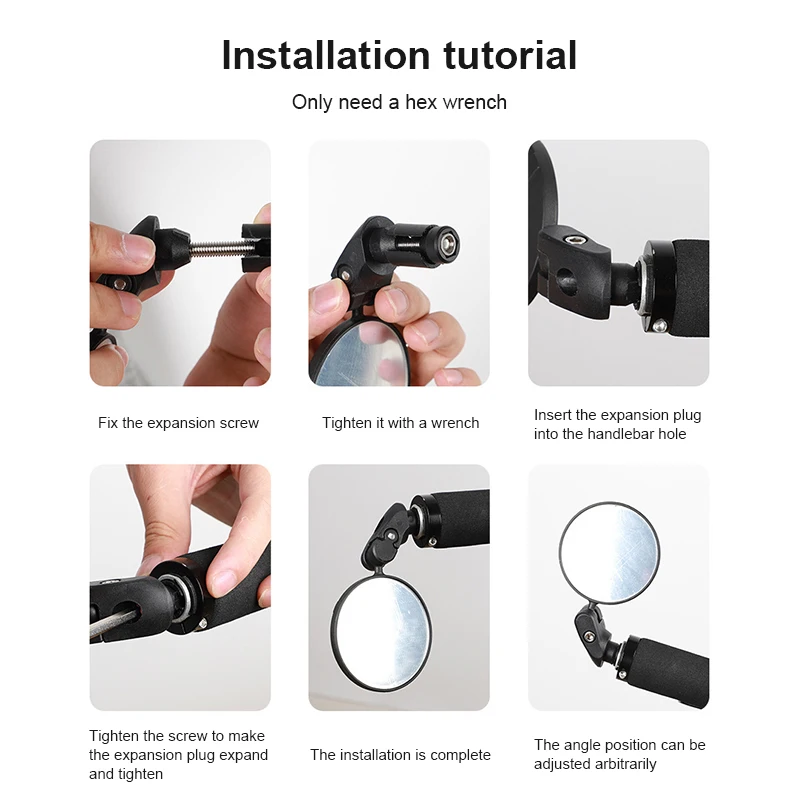 Installation tutorial

Only need a hex wrench

Fix the expansion screw

Tighten it with a wrench

Insert the expansion plug into the handlebar hole

Tighten the screw to make the expansion plug expand and tighten

The installation is complete

The angle position can be adjusted arbitrarily