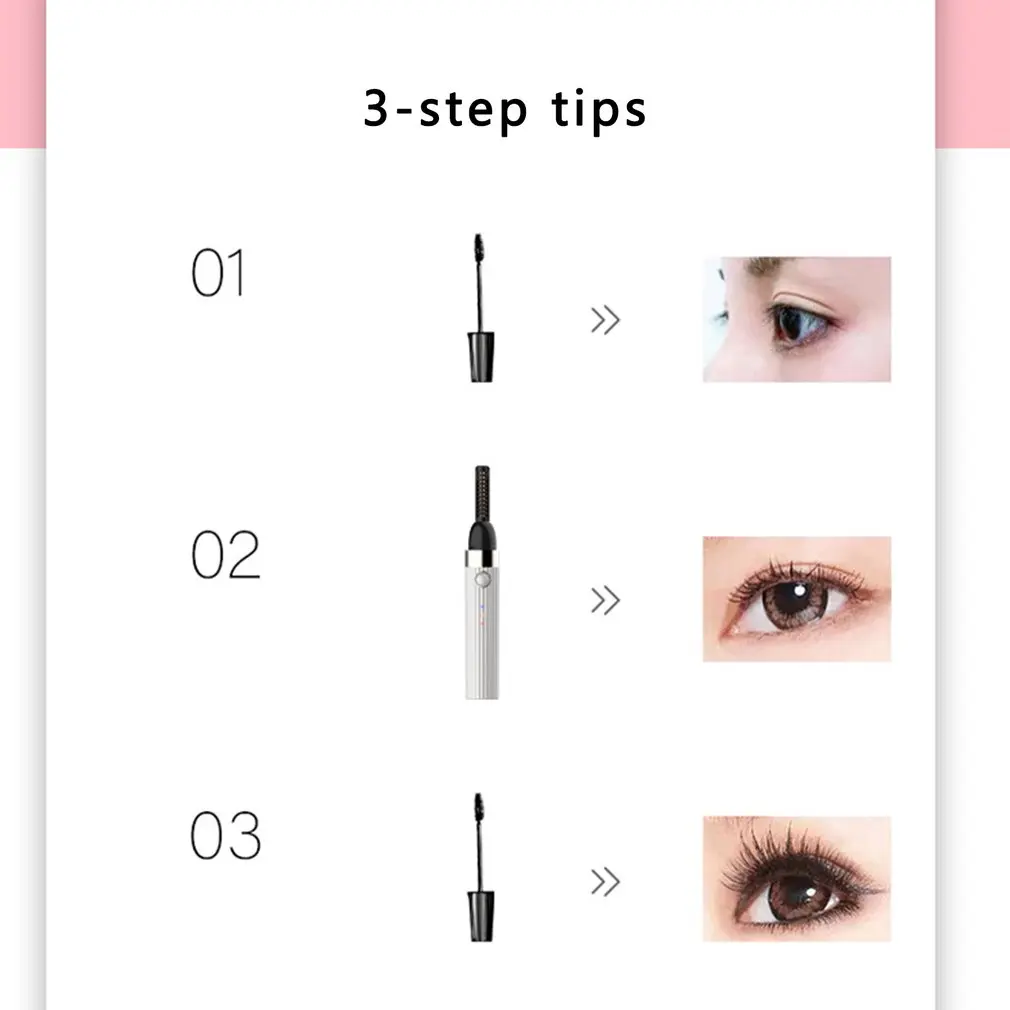 3-step tips

01 »

02 »

03 »