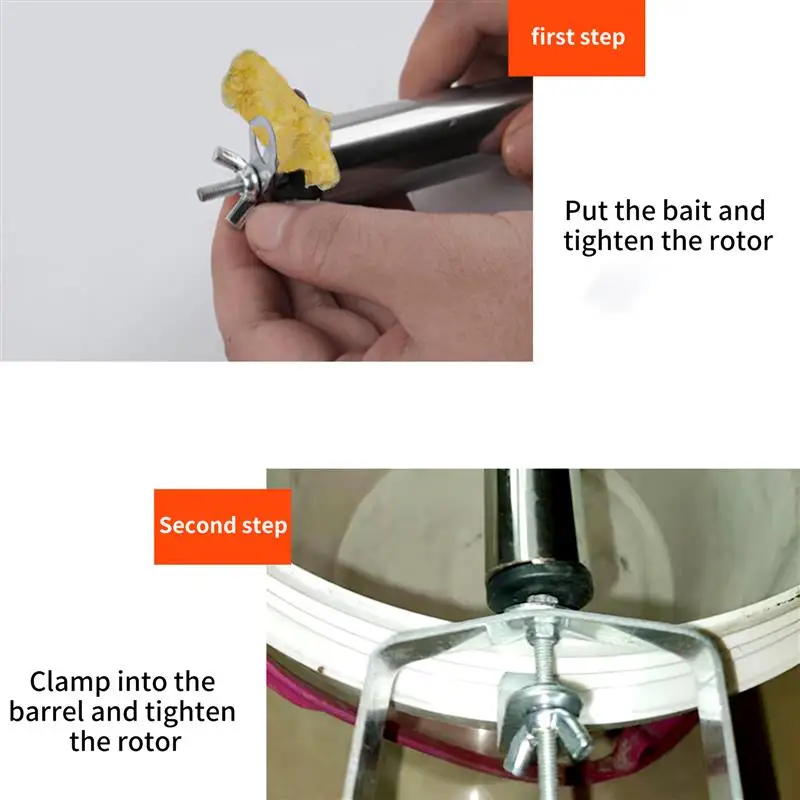 first step

Put the bait and tighten the rotor

Second step

Clamp into the barrel and tighten the rotor