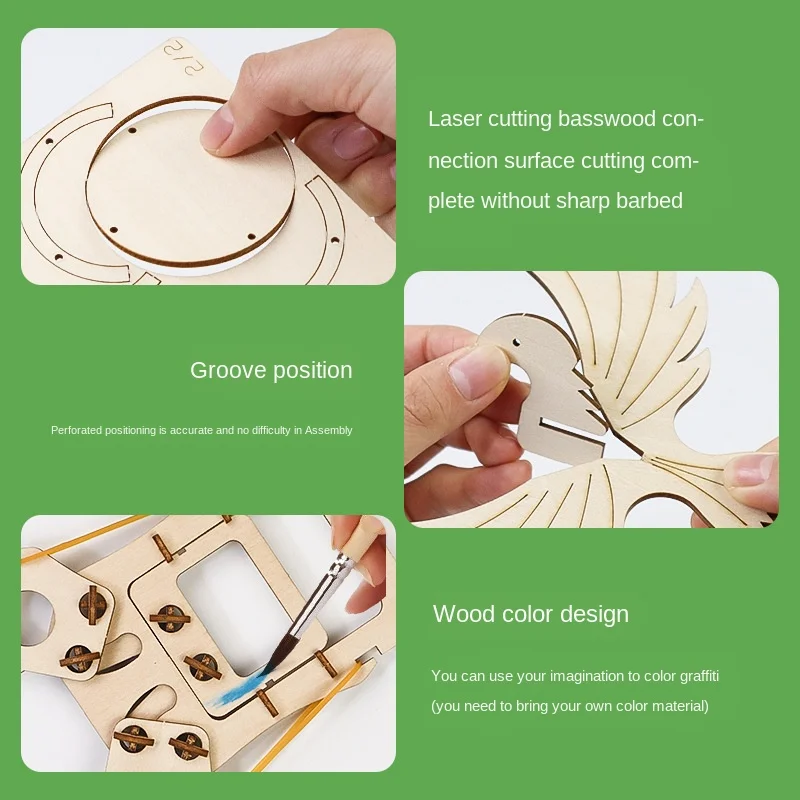 2/2

Laser cutting basswood connection surface cutting complete without sharp barbed

Groove position

Perforated positioning is accurate and no difficulty in Assembly

Wood color design

You can use your imagination to color graffiti

(you need to bring your own color material)