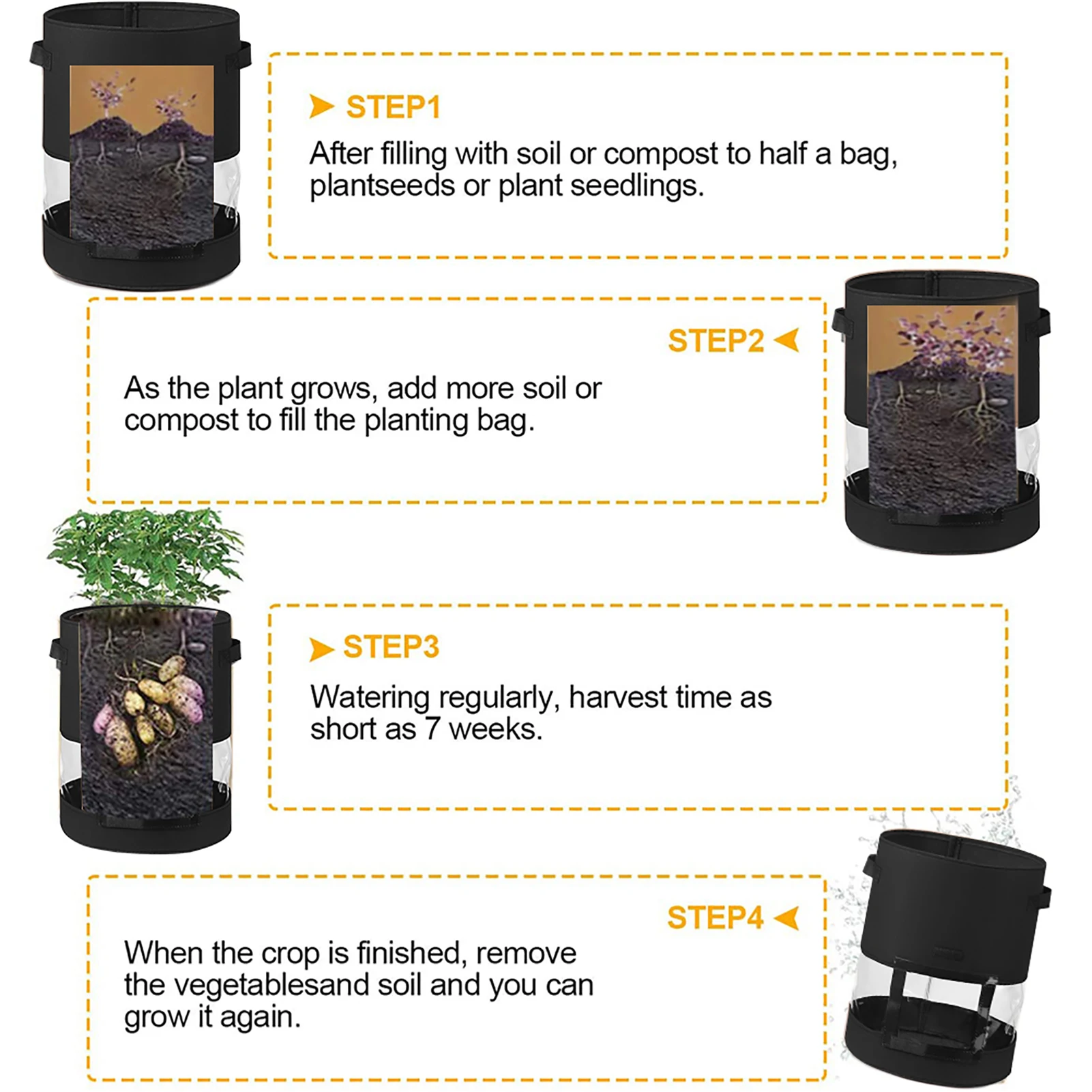 STEP1

After filling with soil or compost to half a bag, plantseeds or plant seedlings.

STEP2

As the plant grows, add more soil or compost to fill the planting bag.

STEP3

Watering regularly, harvest time as short as 7 weeks.

STEP4

When the crop is finished, remove the vegetablesand soil and you can grow it again.