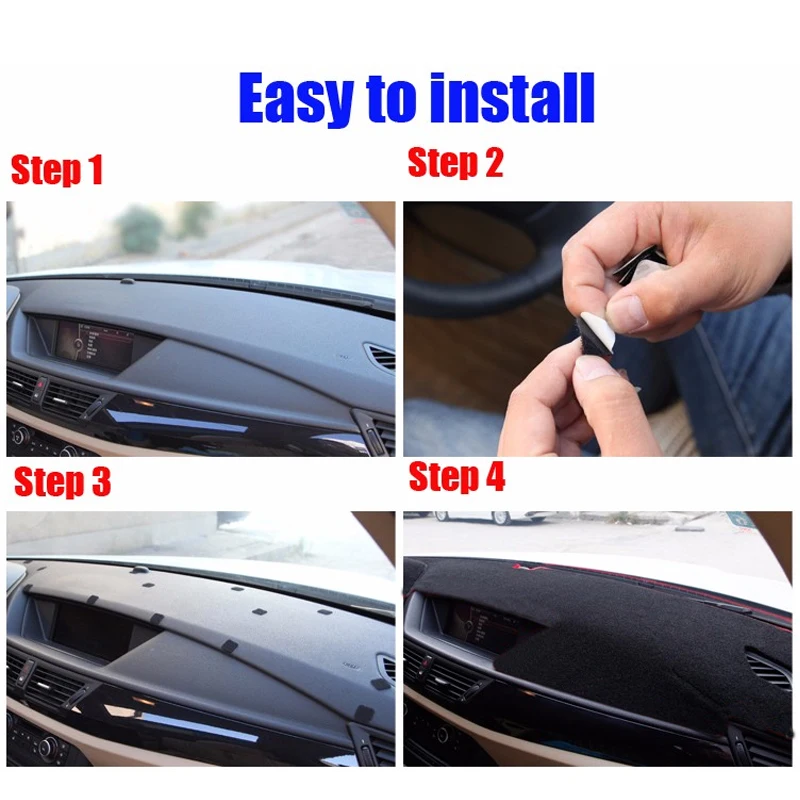 Easy to install

Step 1

Step 2

Step 3

Step 4