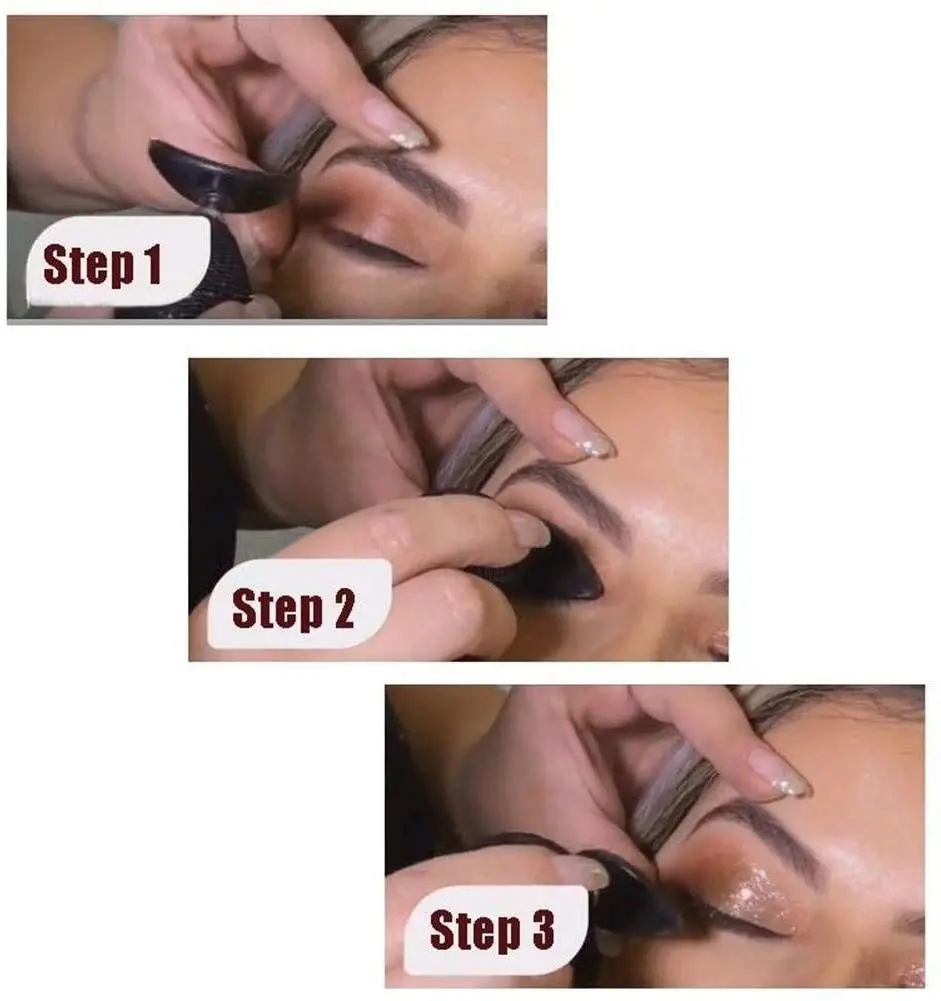 Step 1

Step 2

Step 3