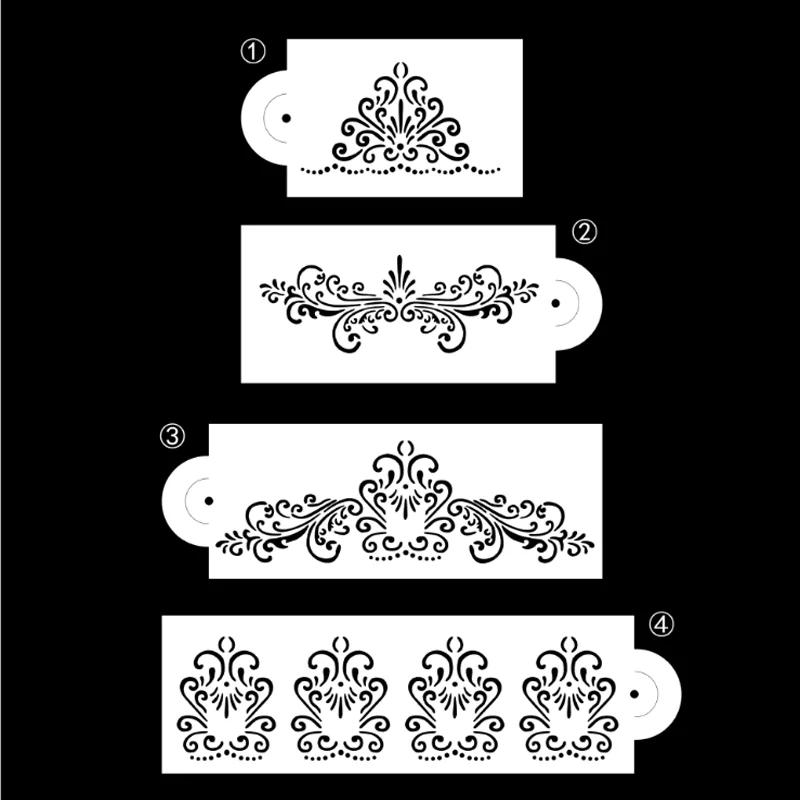 ①

②

③

④