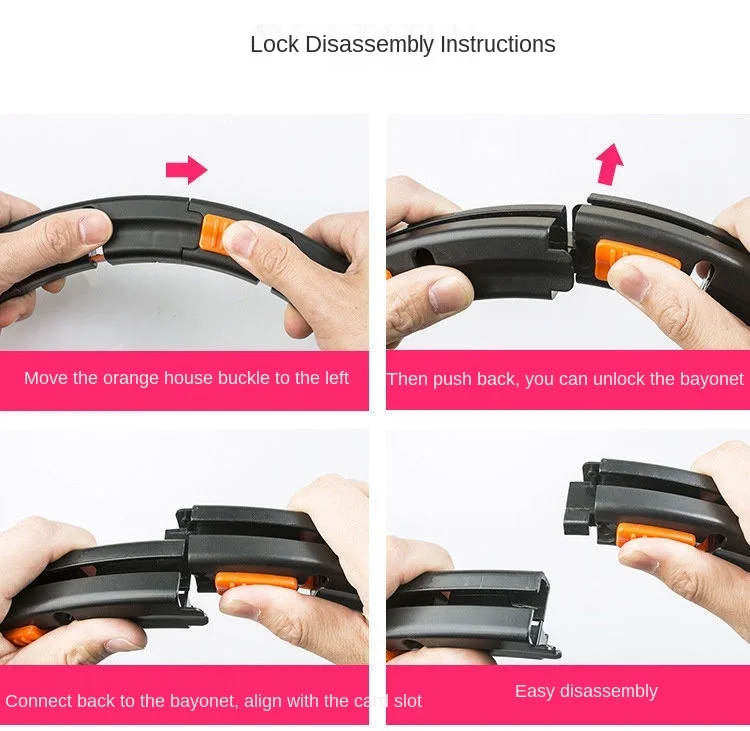 Lock Disassembly Instructions

Move the orange house buckle to the left

Then push back, you can unlock the bayonet

Connect back to the bayonet, align with the card slot

Easy disassembly