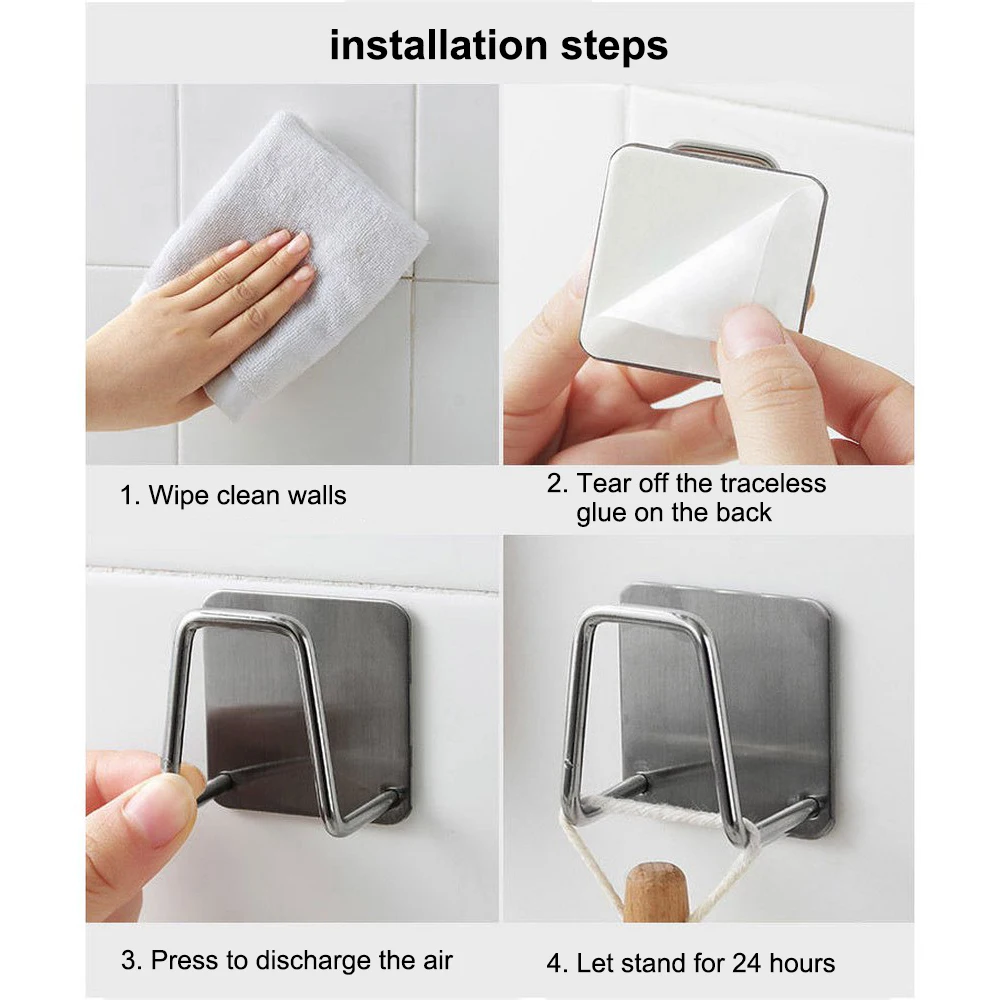 installation steps

1. Wipe clean walls

2. Tear off the traceless glue on the back

3. Press to discharge the air

4. Let stand for 24 hours