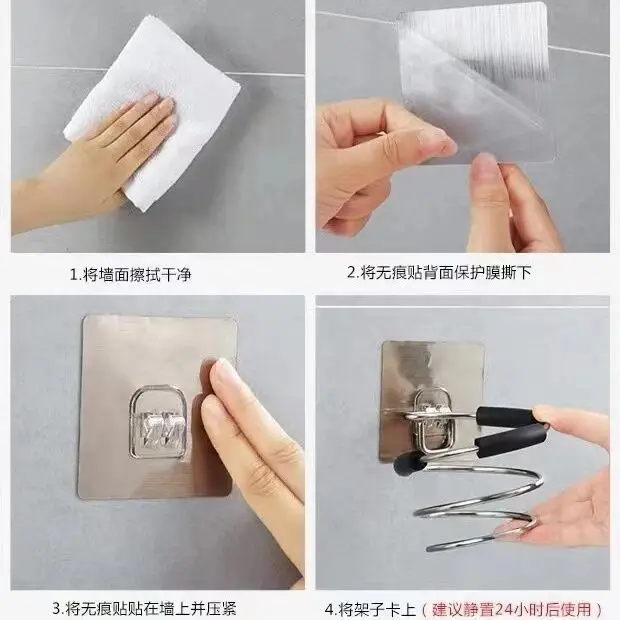 1.将墙面擦拭干净

2.将无痕贴背面保护膜撕下

3.将无痕贴贴在墙上并压紧

4.将架子卡上（建议静置24小时后使用）