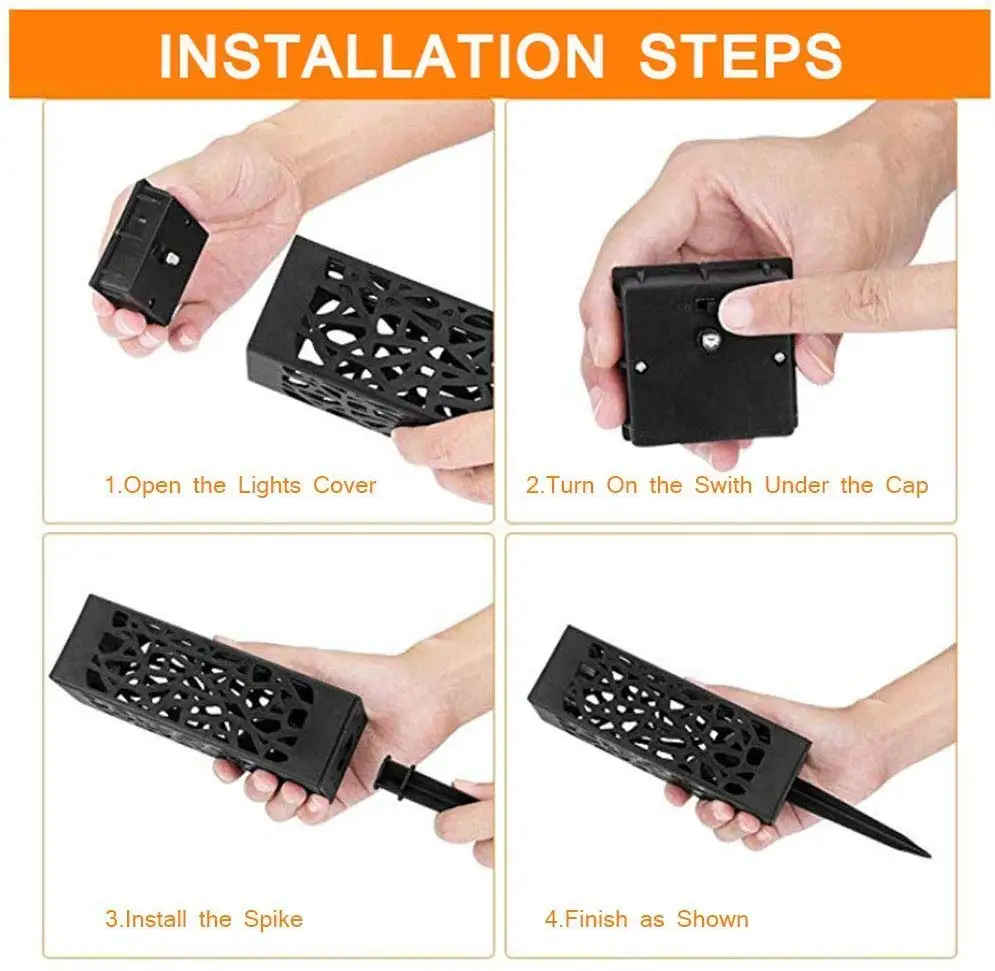 INSTALLATION STEPS

1.Open the Lights Cover

2.Turn On the Swith Under the Cap

3.Install the Spike

4.Finish as Shown