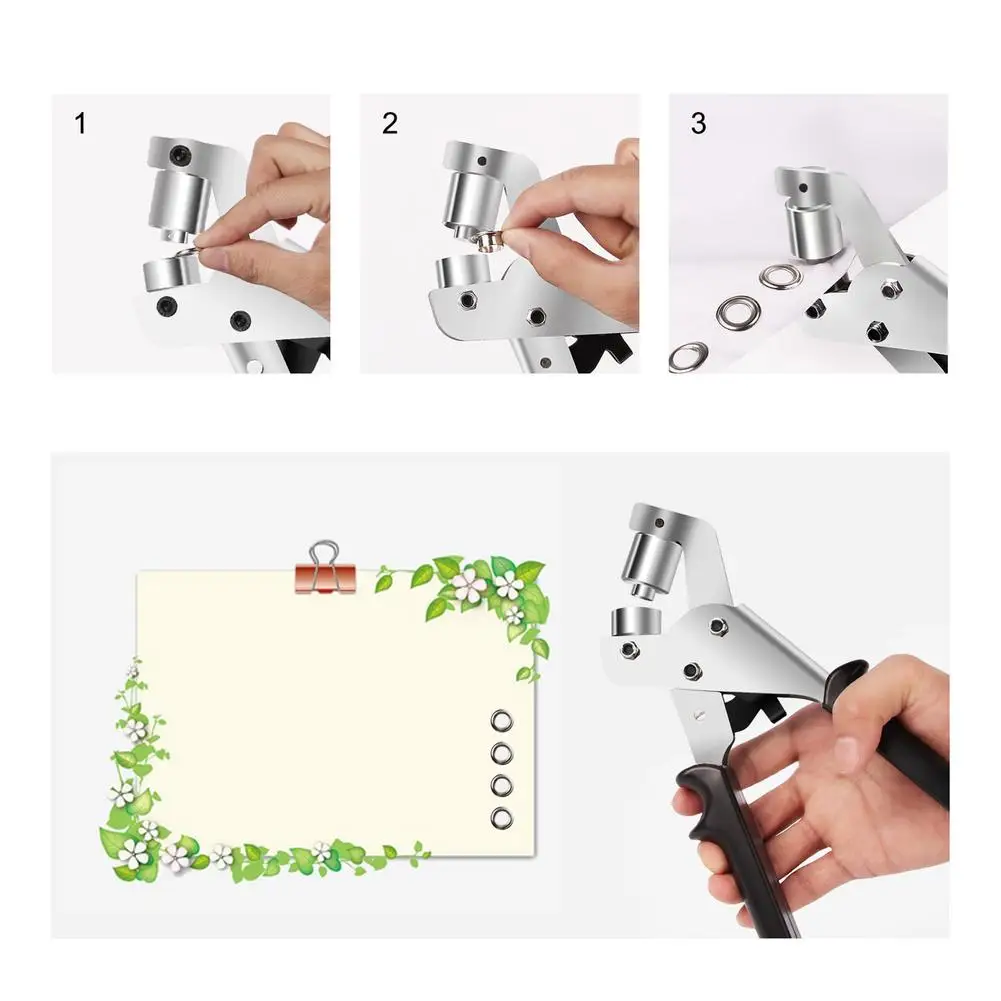 1

2

3