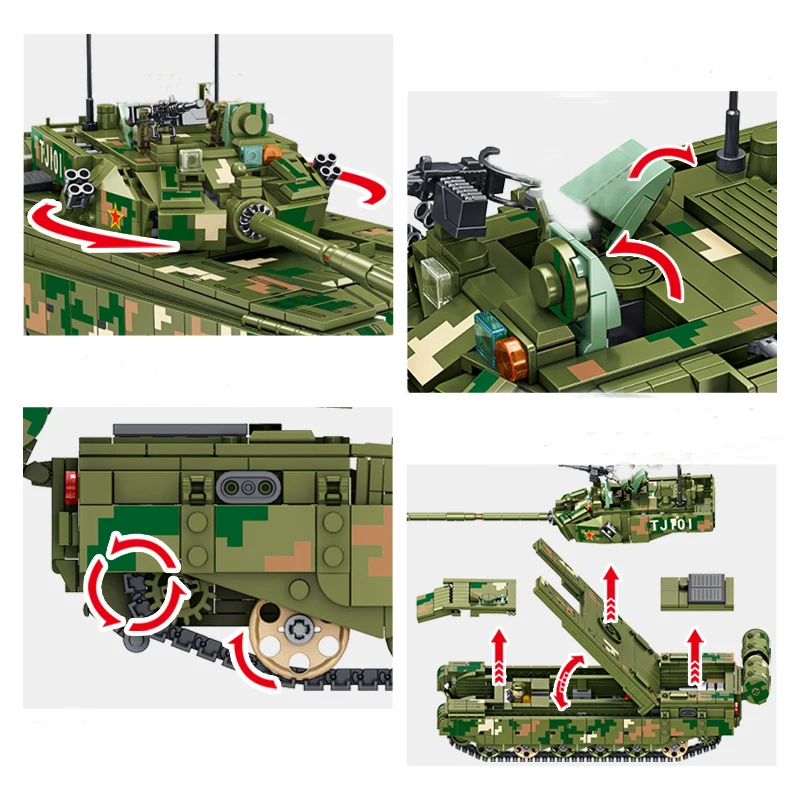 TJ101

TJ101