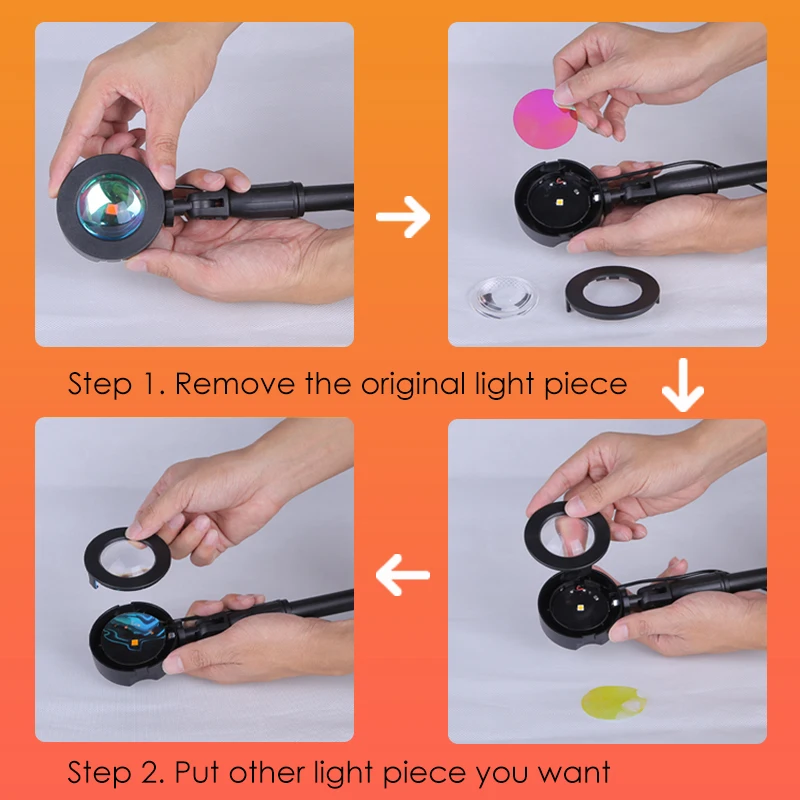 Step 1. Remove the original light piece

Step 2. Put other light piece you want